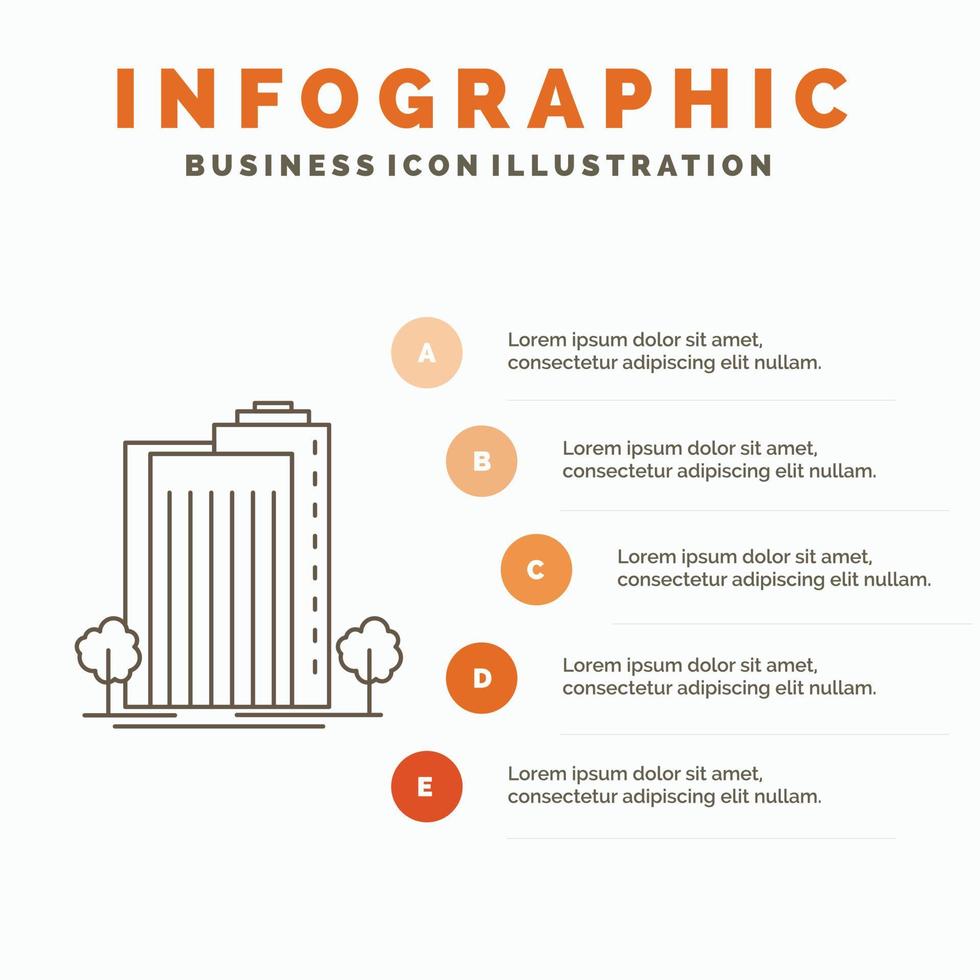 INFOGRAPHIC

BUSINESS ICON ILLUSTRATION

A

Lorem ipsum dolor sit amet, consectetur adipiscing elit nullam.

B

Lorem ipsum dolor sit amet, consectetur adipiscing elit nullam.

C

Lorem ipsum dolor sit amet, consectetur adipiscing elit nullam.

D

Lorem ipsum dolor sit amet, consectetur adipiscing elit nullam.

E

Lorem ipsum dolor sit amet, consectetur adipiscing elit nullam.