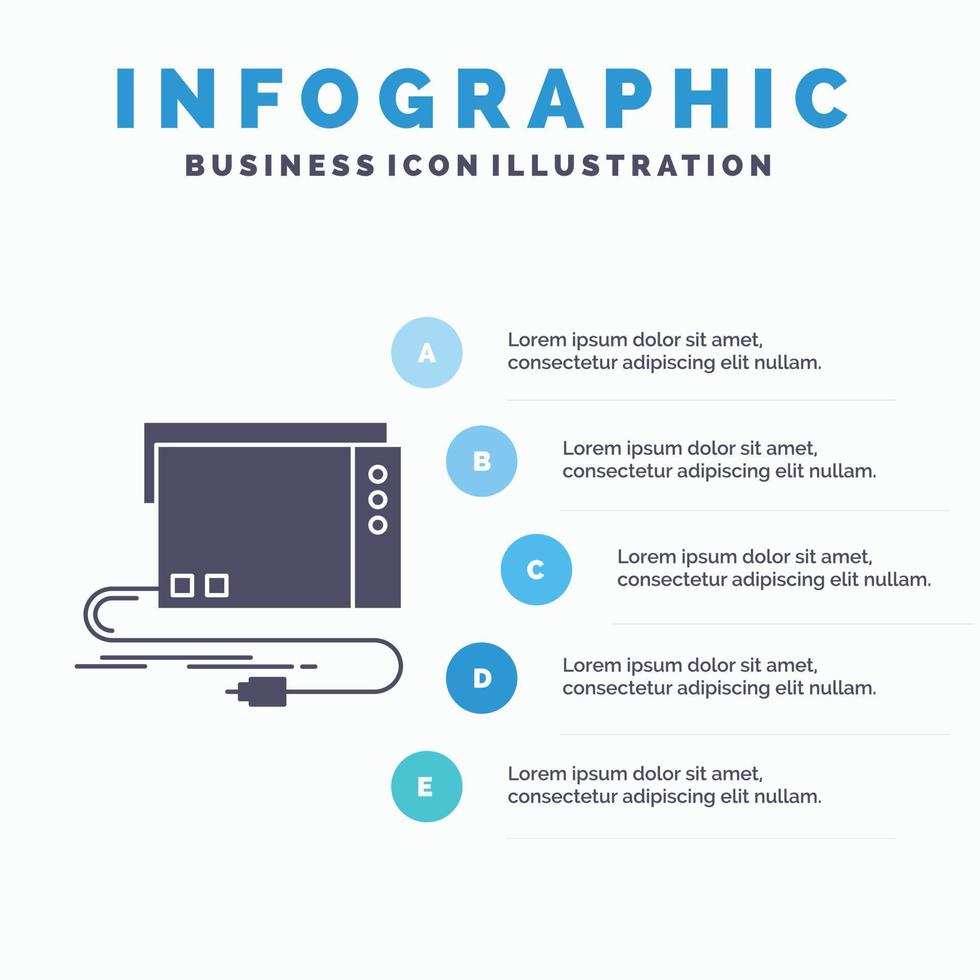 INFOGRAPHIC
BUSINESS ICON ILLUSTRATION

A
Lorem ipsum dolor sit amet, consectetur adipiscing elit nullam.

B
Lorem ipsum dolor sit amet, consectetur adipiscing elit nullam.

C
Lorem ipsum dolor sit amet, consectetur adipiscing elit nullam.

D
Lorem ipsum dolor sit amet, consectetur adipiscing elit nullam.

E
Lorem ipsum dolor sit amet, consectetur adipiscing elit nullam.