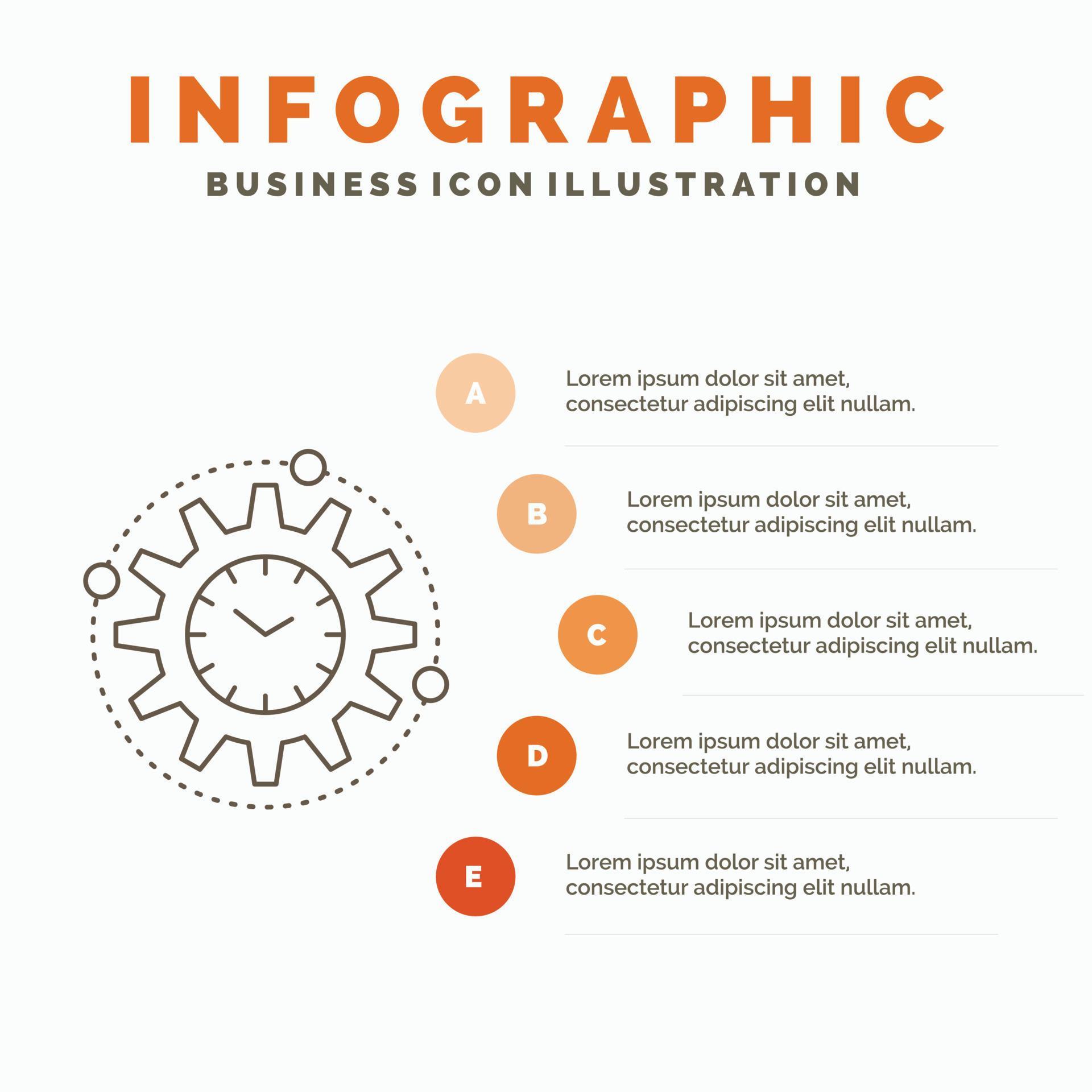 INFOGRAPHIC

BUSINESS ICON ILLUSTRATION

A

Lorem ipsum dolor sit amet, consectetur adipiscing elit nullam.

B

Lorem ipsum dolor sit amet, consectetur adipiscing elit nullam.

C

Lorem ipsum dolor sit amet, consectetur adipiscing elit nullam.

D

Lorem ipsum dolor sit amet, consectetur adipiscing elit nullam.

E

Lorem ipsum dolor sit amet, consectetur adipiscing elit nullam.