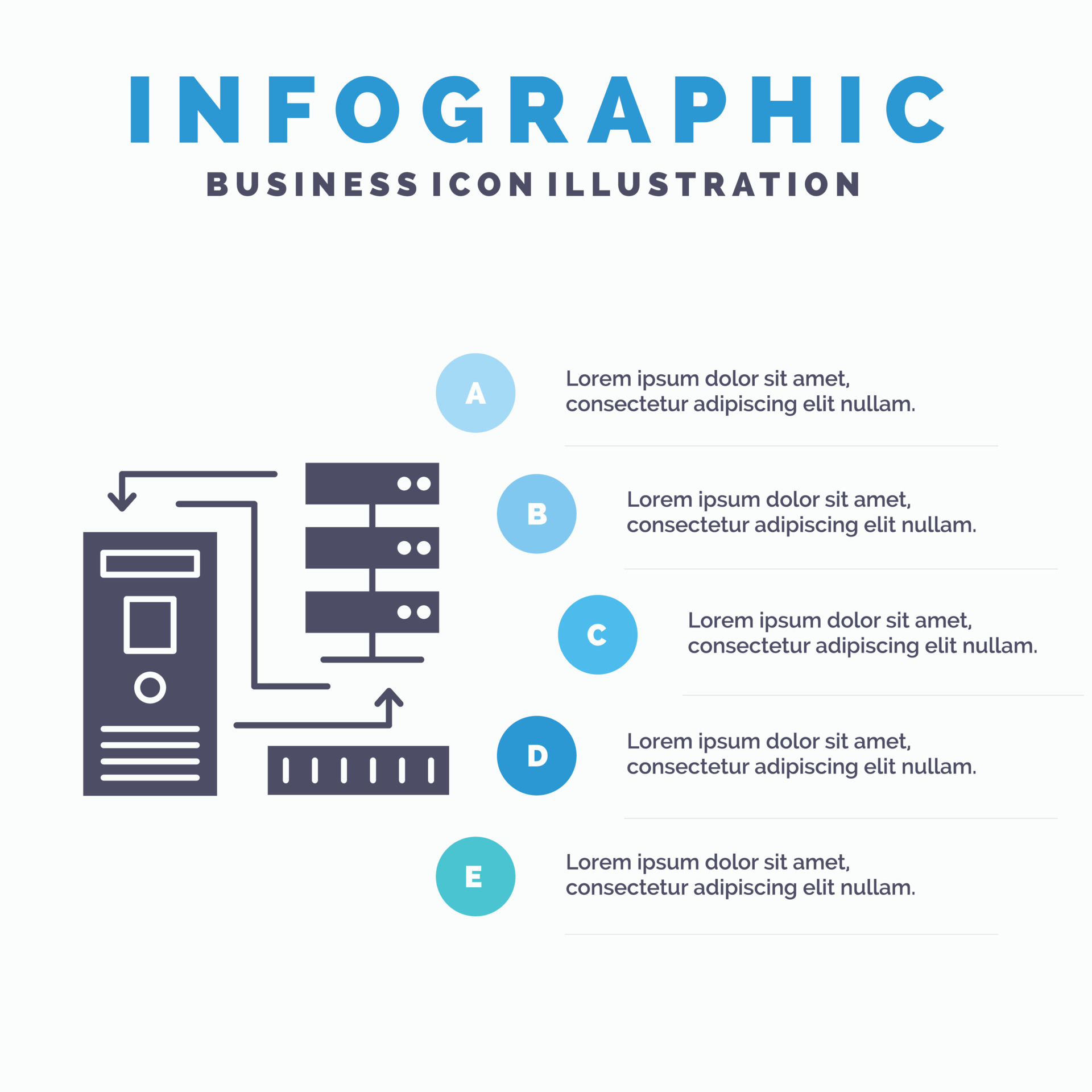 INFOGRAPHIC

BUSINESS ICON ILLUSTRATION

A

Lorem ipsum dolor sit amet, consectetur adipiscing elit nullam.

B

Lorem ipsum dolor sit amet, consectetur adipiscing elit nullam.

C

Lorem ipsum dolor sit amet, consectetur adipiscing elit nullam.

D

Lorem ipsum dolor sit amet, consectetur adipiscing elit nullam.

E

Lorem ipsum dolor sit amet, consectetur adipiscing elit nullam.