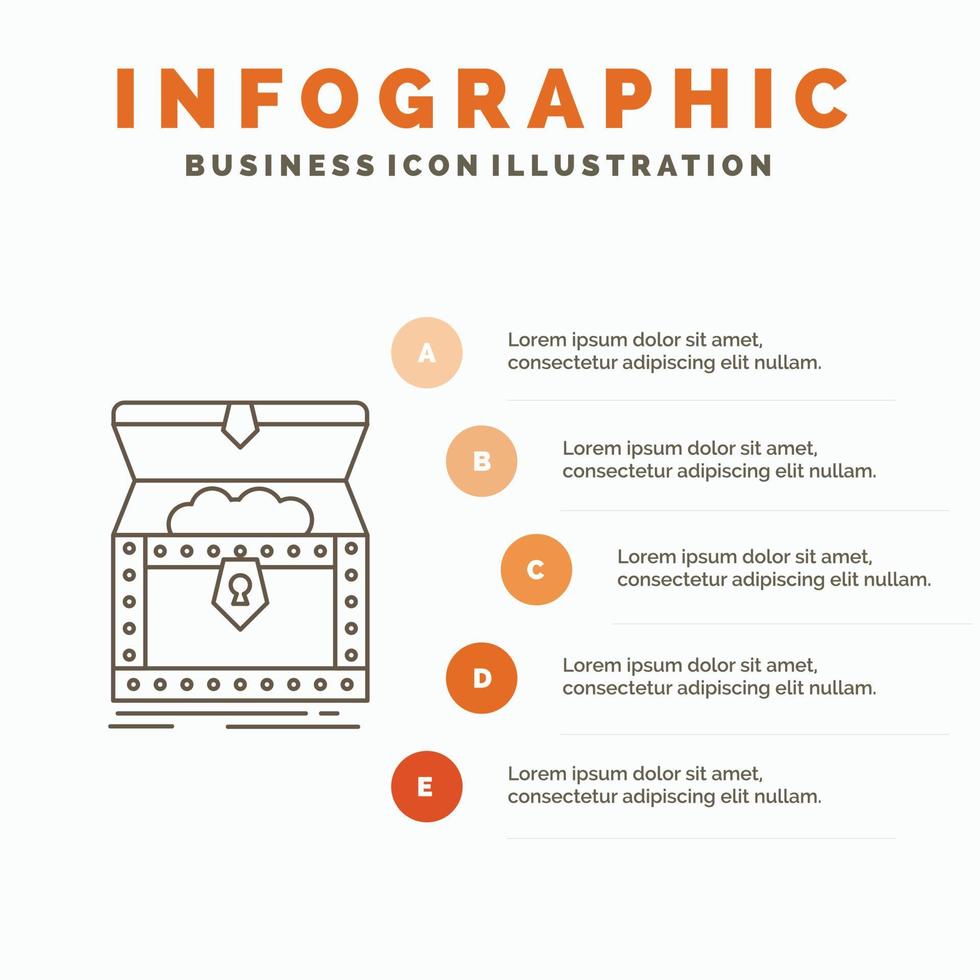 INFOGRAPHIC
BUSINESS ICON ILLUSTRATION

A
Lorem ipsum dolor sit amet, consectetur adipiscing elit nullam.

B
Lorem ipsum dolor sit amet, consectetur adipiscing elit nullam.

C
Lorem ipsum dolor sit amet, consectetur adipiscing elit nullam.

D
Lorem ipsum dolor sit amet, consectetur adipiscing elit nullam.

E
Lorem ipsum dolor sit amet, consectetur adipiscing elit nullam.