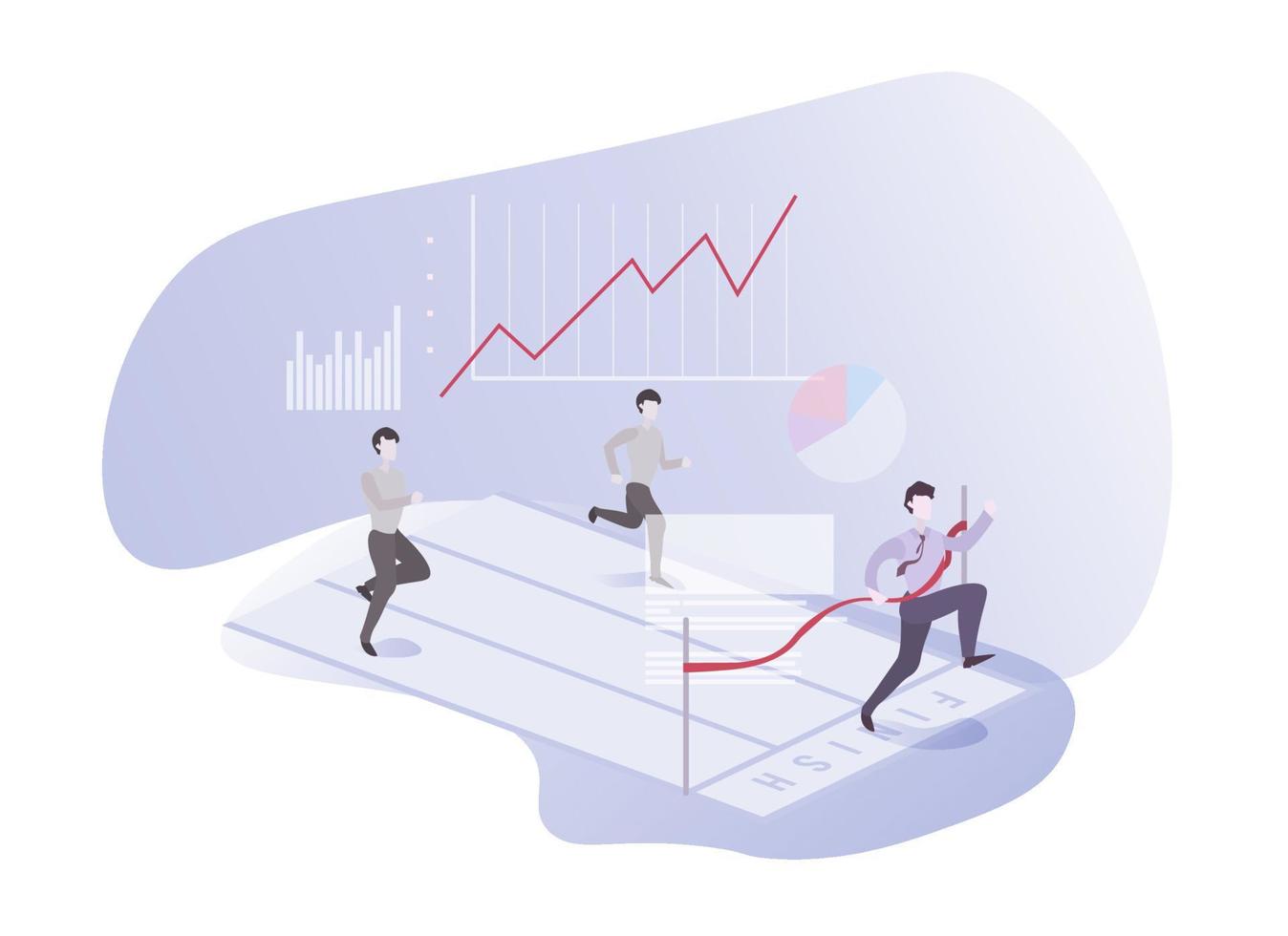 FINISH