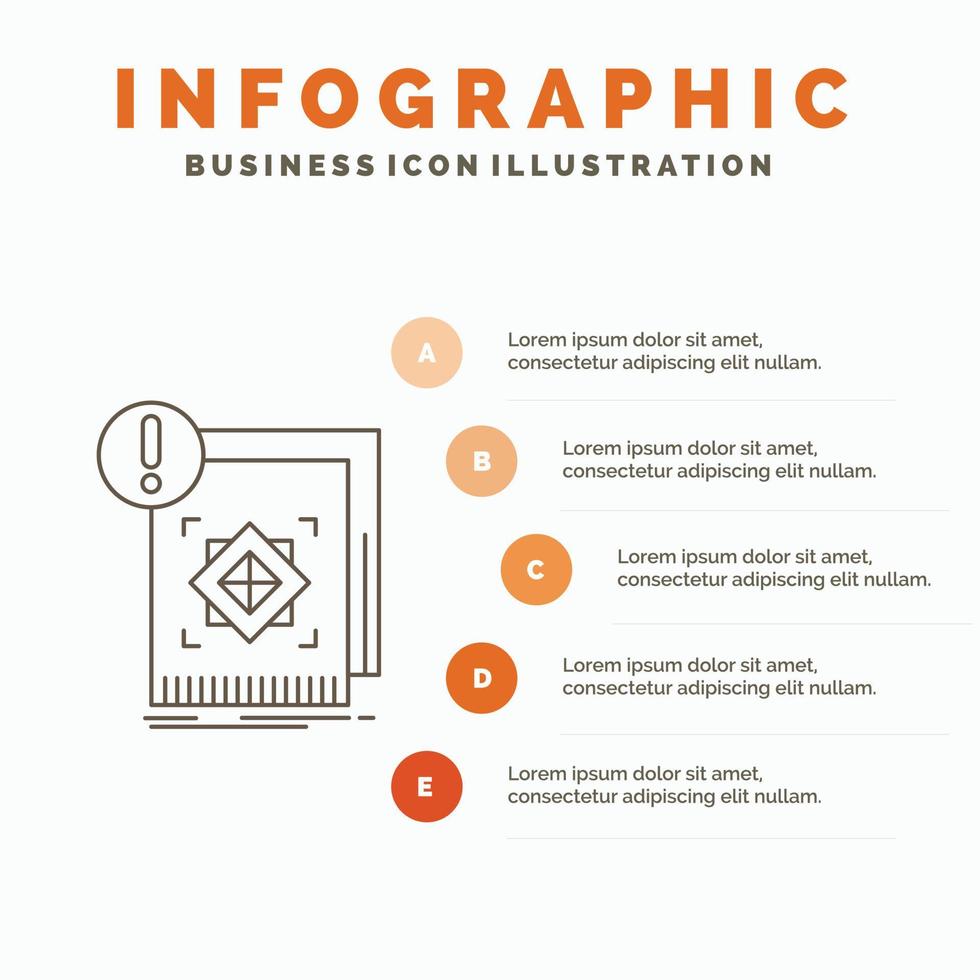 INFOGRAPHIC
BUSINESS ICON ILLUSTRATION

A
Lorem ipsum dolor sit amet, consectetur adipiscing elit nullam.

B
Lorem ipsum dolor sit amet, consectetur adipiscing elit nullam.

C
Lorem ipsum dolor sit amet, consectetur adipiscing elit nullam.

D
Lorem ipsum dolor sit amet, consectetur adipiscing elit nullam.

E
Lorem ipsum dolor sit amet, consectetur adipiscing elit nullam.