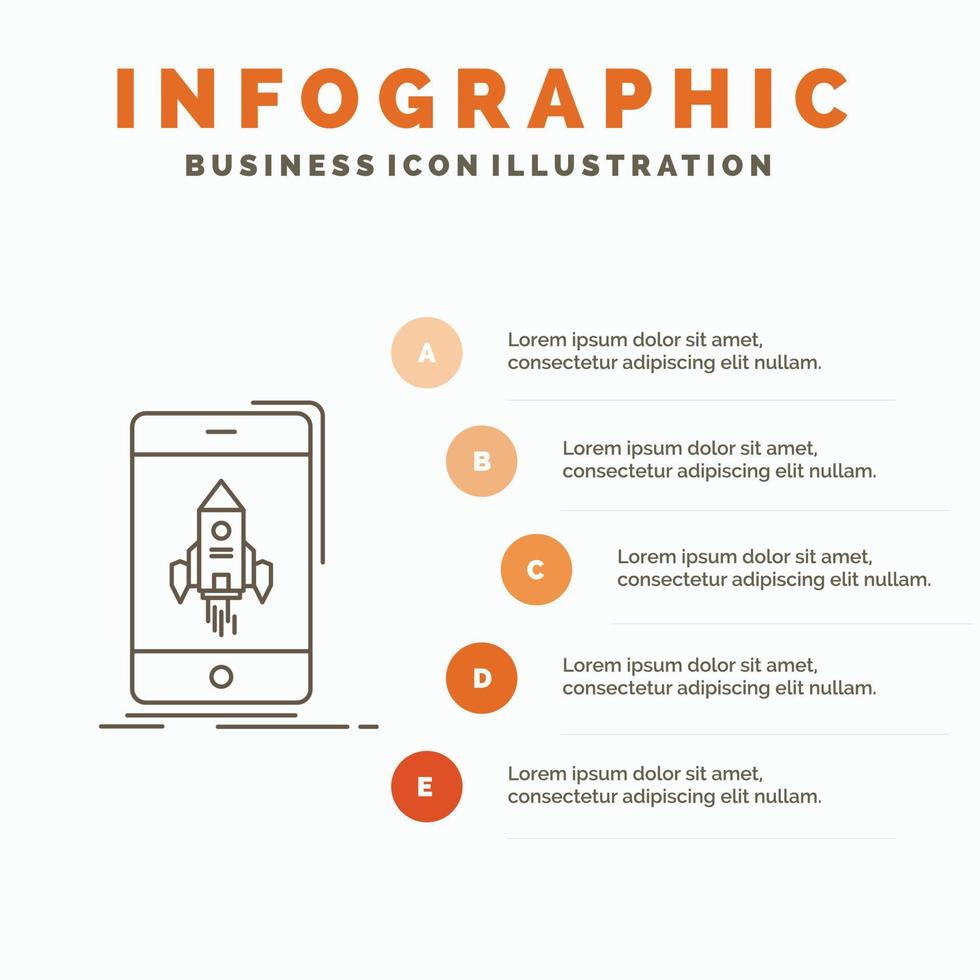 INFOGRAPHIC
BUSINESS ICON ILLUSTRATION

A
Lorem ipsum dolor sit amet, consectetur adipiscing elit nullam.

B
Lorem ipsum dolor sit amet, consectetur adipiscing elit nullam.

C
Lorem ipsum dolor sit amet, consectetur adipiscing elit nullam.

D
Lorem ipsum dolor sit amet, consectetur adipiscing elit nullam.

E
Lorem ipsum dolor sit amet, consectetur adipiscing elit nullam.