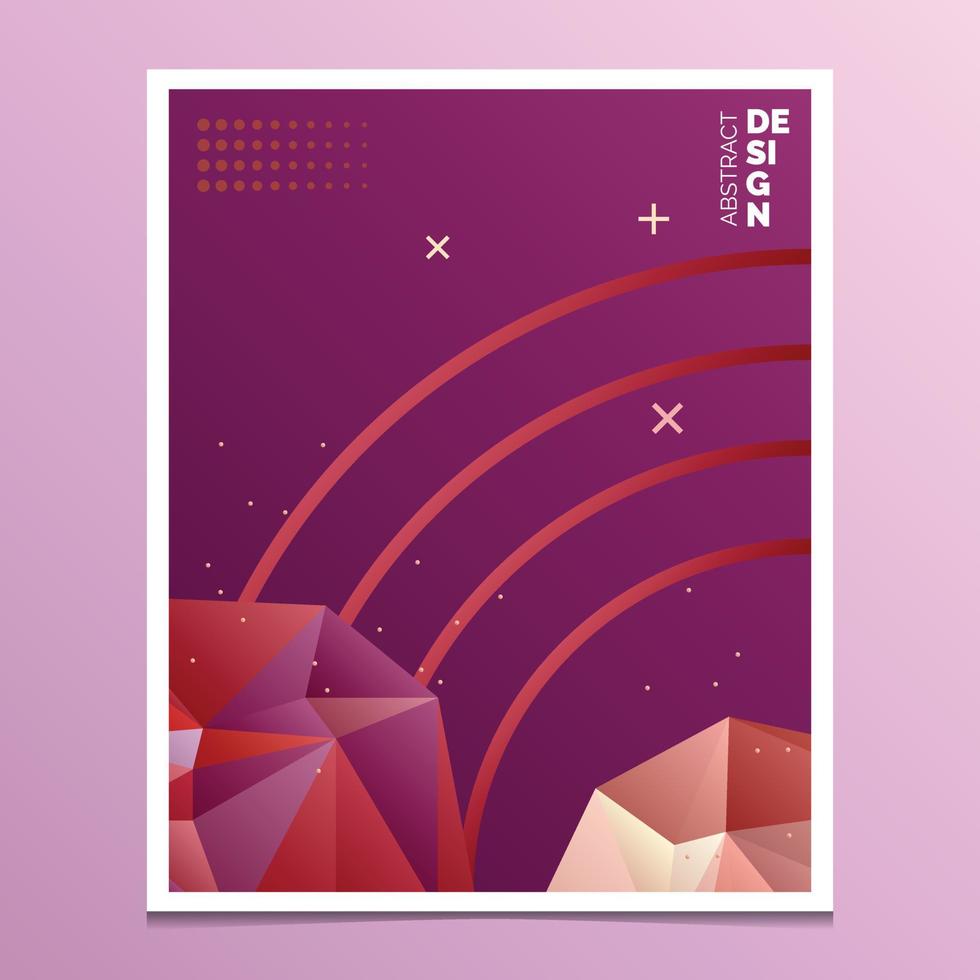 ABSTRACT
DE
SI
GN