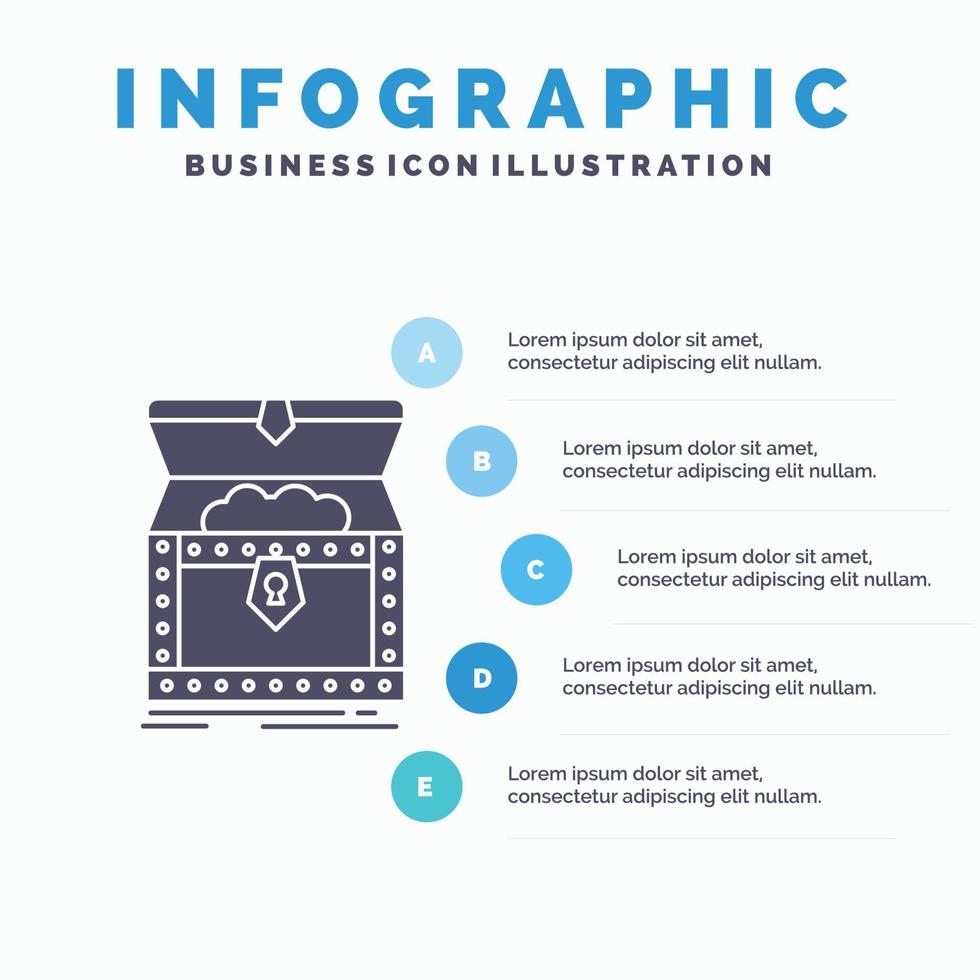 INFOGRAPHIC
BUSINESS ICON ILLUSTRATION

A
Lorem ipsum dolor sit amet, consectetur adipiscing elit nullam.

B
Lorem ipsum dolor sit amet, consectetur adipiscing elit nullam.

C
Lorem ipsum dolor sit amet, consectetur adipiscing elit nullam.

D
Lorem ipsum dolor sit amet, consectetur adipiscing elit nullam.

E
Lorem ipsum dolor sit amet, consectetur adipiscing elit nullam.