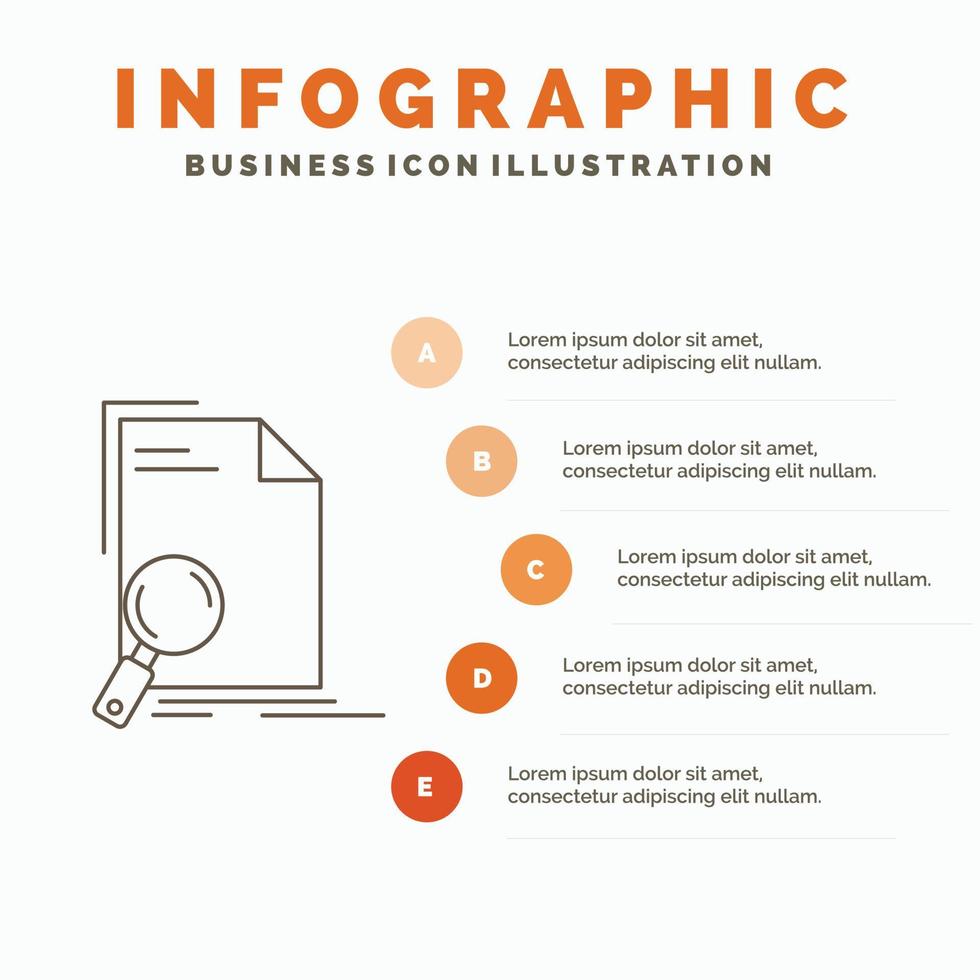 INFOGRAPHIC
BUSINESS ICON ILLUSTRATION

A
Lorem ipsum dolor sit amet, consectetur adipiscing elit nullam.

B
Lorem ipsum dolor sit amet, consectetur adipiscing elit nullam.

C
Lorem ipsum dolor sit amet, consectetur adipiscing elit nullam.

D
Lorem ipsum dolor sit amet, consectetur adipiscing elit nullam.

E
Lorem ipsum dolor sit amet, consectetur adipiscing elit nullam.