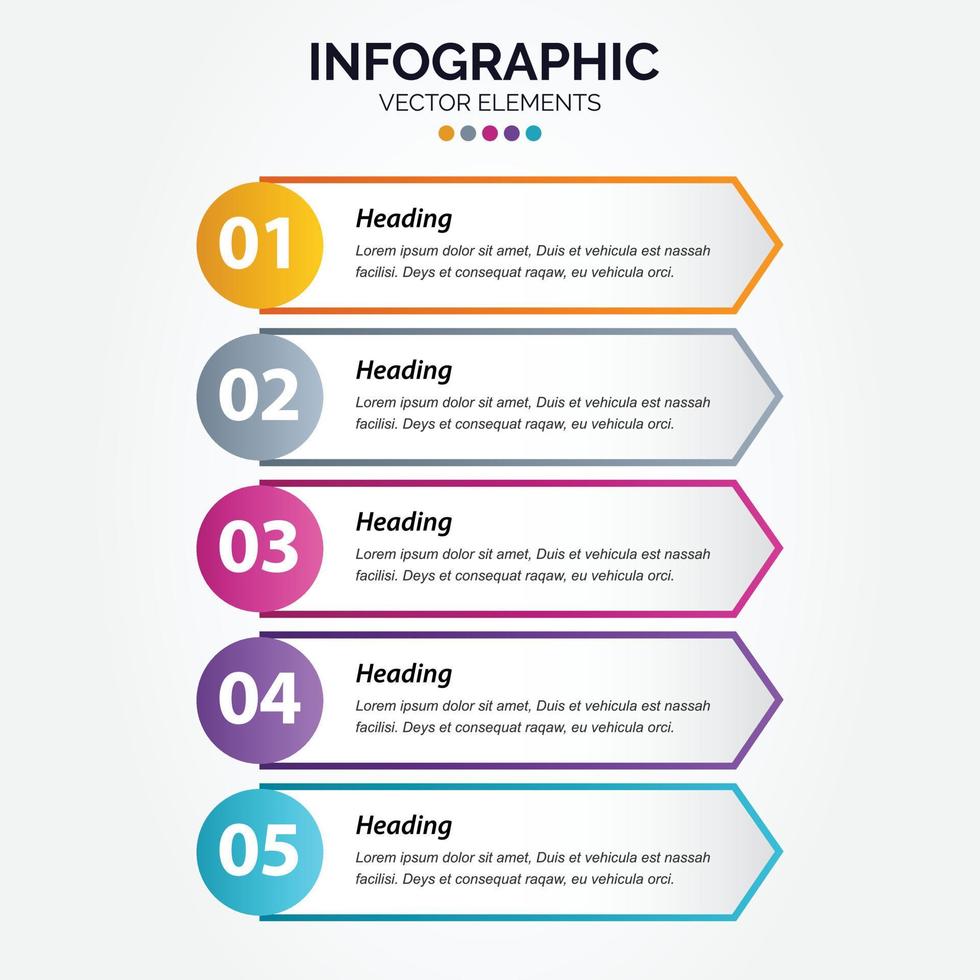 INFOGRAPHIC
VECTOR ELEMENTS

01
Heading
Lorem ipsum dolor sit amet, Duis et vehicula est nassah facilisi. Deys et consequat raqaw, eu vehicula orci.

02
Heading
Lorem ipsum dolor sit amet, Duis et vehicula est nassah facilisi. Deys et consequat raqaw, eu vehicula orci.

03
Heading
Lorem ipsum dolor sit amet, Duis et vehicula est nassah facilisi. Deys et consequat raqaw, eu vehicula orci.

04
Heading
Lorem ipsum dolor sit amet, Duis et vehicula est nassah facilisi. Deys et consequat raqaw, eu vehicula orci.

05
Heading
Lorem ipsum dolor sit amet, Duis et vehicula est nassah facilisi. Deys et consequat raqaw, eu vehicula orci.