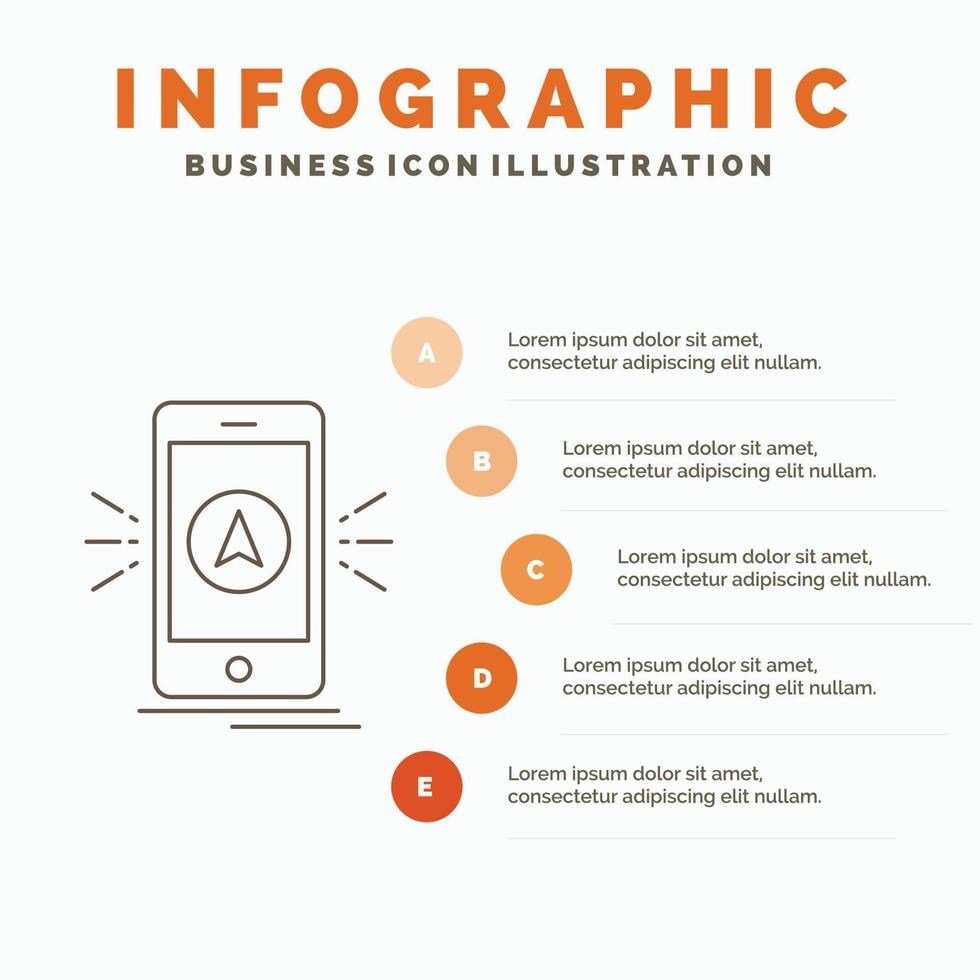 INFOGRAPHIC
BUSINESS ICON ILLUSTRATION

A
Lorem ipsum dolor sit amet, consectetur adipiscing elit nullam.

B
Lorem ipsum dolor sit amet, consectetur adipiscing elit nullam.

C
Lorem ipsum dolor sit amet, consectetur adipiscing elit nullam.

D
Lorem ipsum dolor sit amet, consectetur adipiscing elit nullam.

E
Lorem ipsum dolor sit amet, consectetur adipiscing elit nullam.