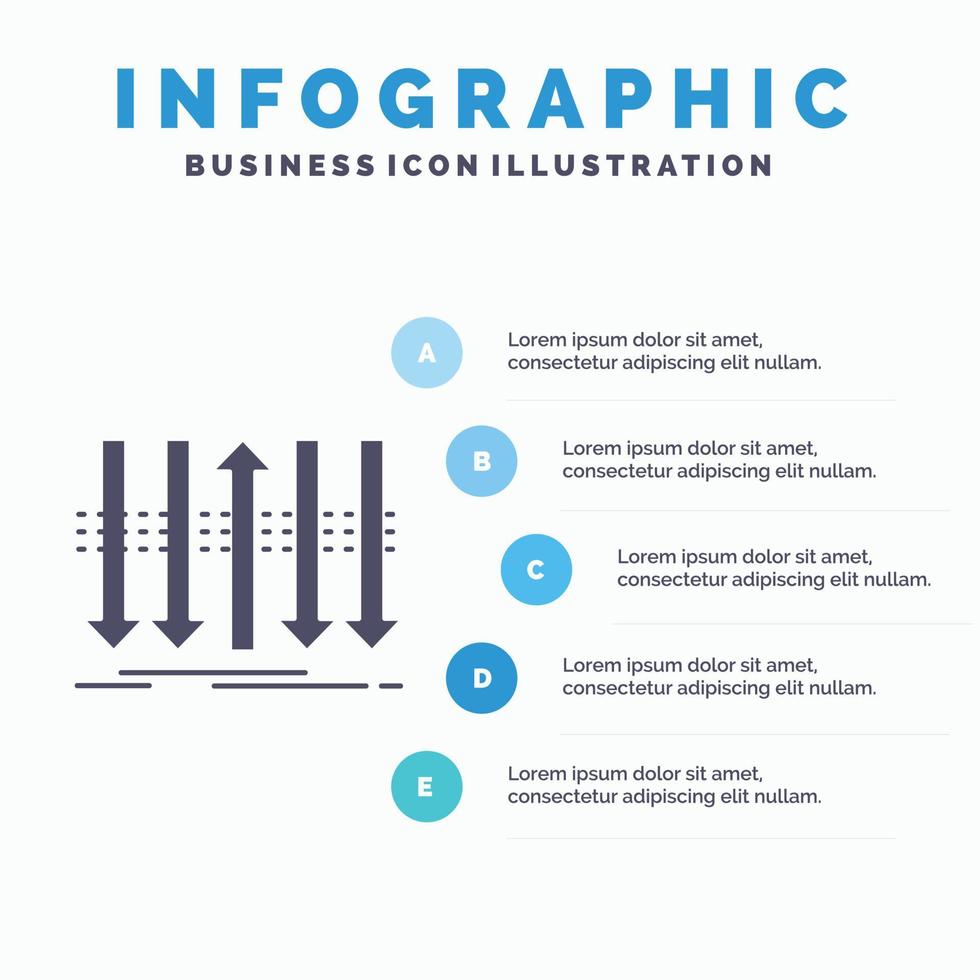 INFOGRAPHIC

BUSINESS ICON ILLUSTRATION

A

Lorem ipsum dolor sit amet, consectetur adipiscing elit nullam.

B

Lorem ipsum dolor sit amet, consectetur adipiscing elit nullam.

C

Lorem ipsum dolor sit amet, consectetur adipiscing elit nullam.

D

Lorem ipsum dolor sit amet, consectetur adipiscing elit nullam.

E

Lorem ipsum dolor sit amet, consectetur adipiscing elit nullam.