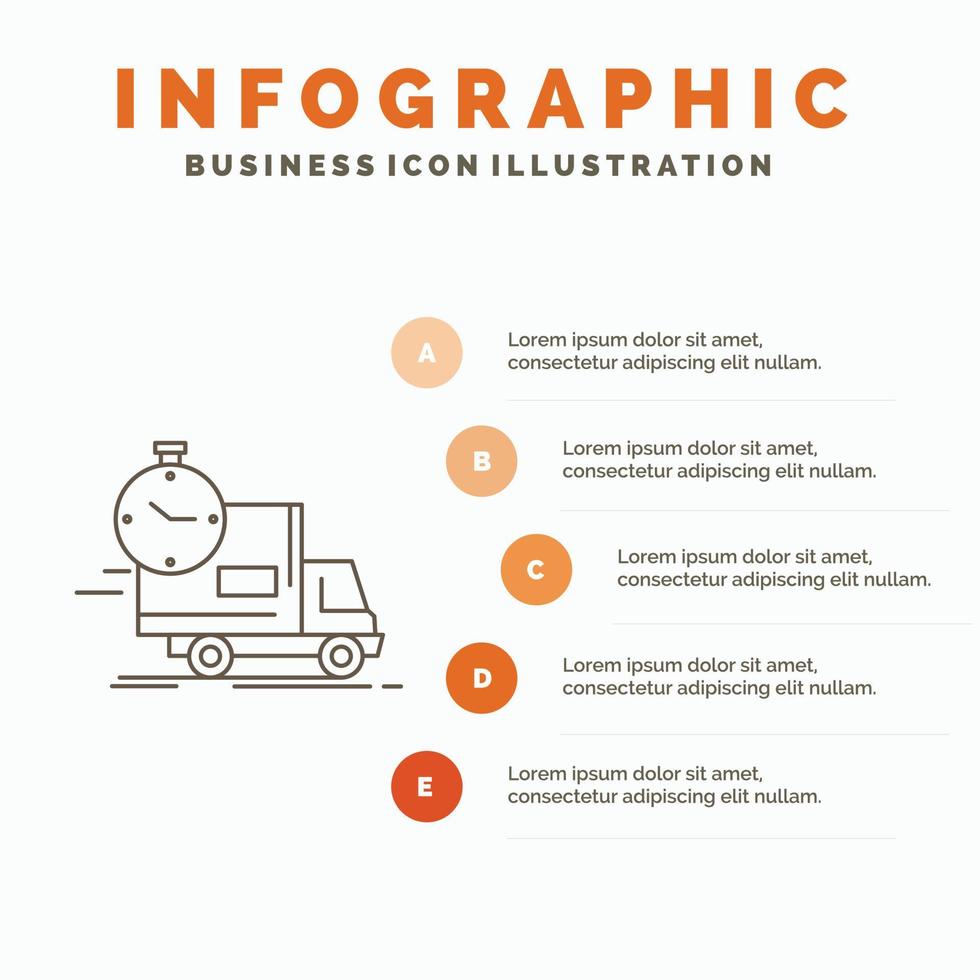 INFOGRAPHIC

BUSINESS ICON ILLUSTRATION

A

Lorem ipsum dolor sit amet, consectetur adipiscing elit nullam.

B

Lorem ipsum dolor sit amet, consectetur adipiscing elit nullam.

C

Lorem ipsum dolor sit amet, consectetur adipiscing elit nullam.

D

Lorem ipsum dolor sit amet, consectetur adipiscing elit nullam.

E

Lorem ipsum dolor sit amet, consectetur adipiscing elit nullam.