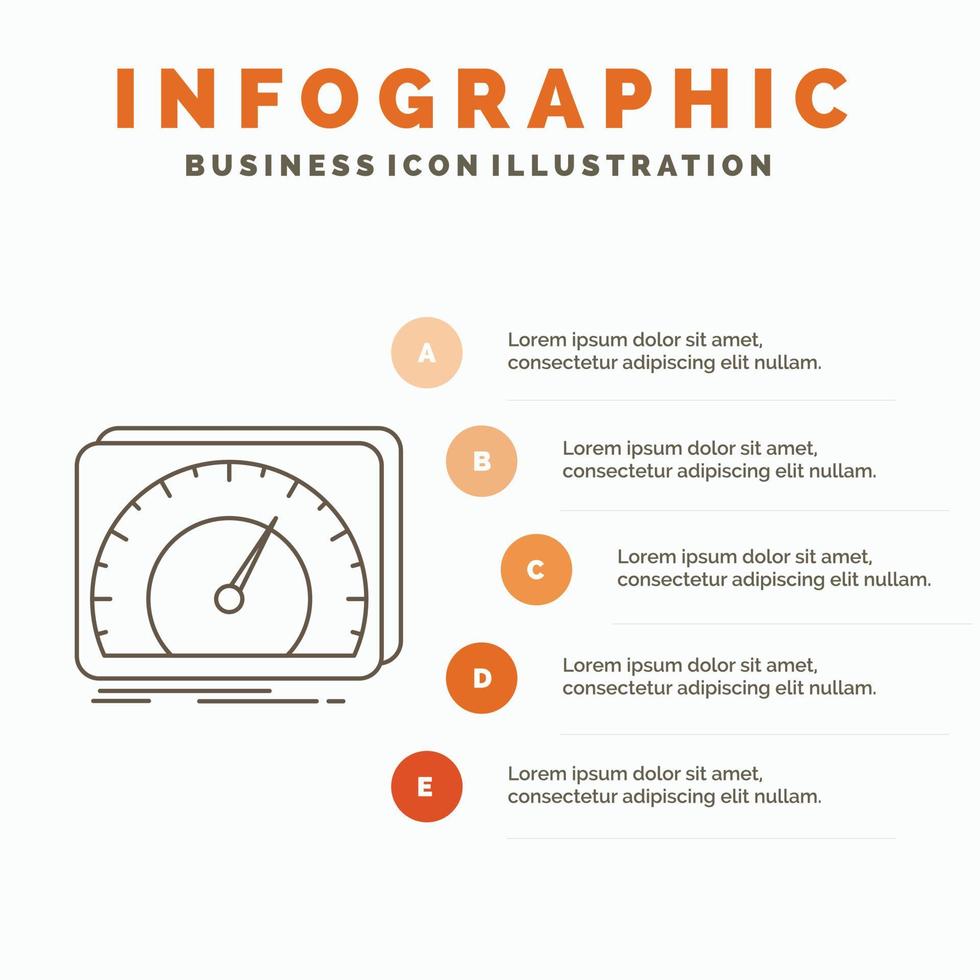 INFOGRAPHIC
BUSINESS ICON ILLUSTRATION

A
Lorem ipsum dolor sit amet, consectetur adipiscing elit nullam.

B
Lorem ipsum dolor sit amet, consectetur adipiscing elit nullam.

C
Lorem ipsum dolor sit amet, consectetur adipiscing elit nullam.

D
Lorem ipsum dolor sit amet, consectetur adipiscing elit nullam.

E
Lorem ipsum dolor sit amet, consectetur adipiscing elit nullam.