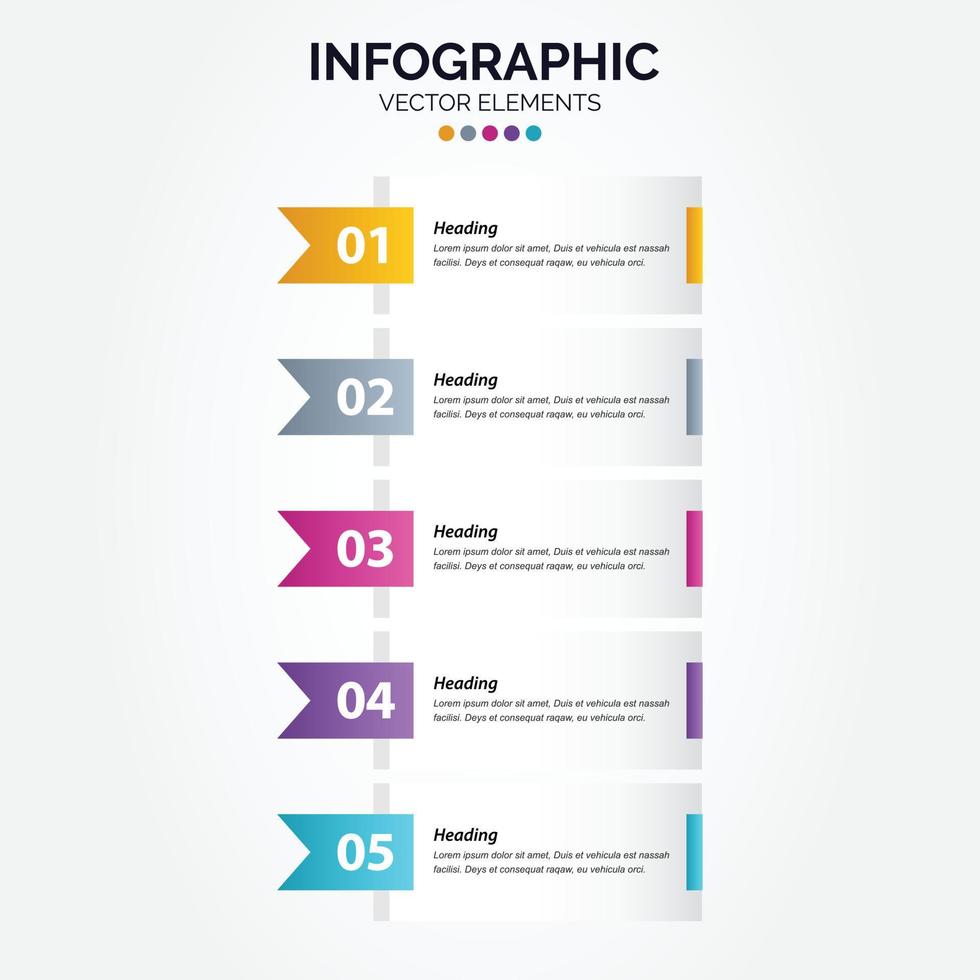 INFOGRAPHIC
VECTOR ELEMENTS

01
Heading
Lorem ipsum dolor sit amet, Duis et vehicula est nassah facilisi. Deys et consequat raqaw, eu vehicula orci.

02
Heading
Lorem ipsum dolor sit amet, Duis et vehicula est nassah facilisi. Deys et consequat raqaw, eu vehicula orci.

03
Heading
Lorem ipsum dolor sit amet, Duis et vehicula est nassah facilisi. Deys et consequat raqaw, eu vehicula orci.

04
Heading
Lorem ipsum dolor sit amet, Duis et vehicula est nassah facilisi. Deys et consequat raqaw, eu vehicula orci.

05
Heading
Lorem ipsum dolor sit amet, Duis et vehicula est nassah facilisi. Deys et consequat raqaw, eu vehicula orci.