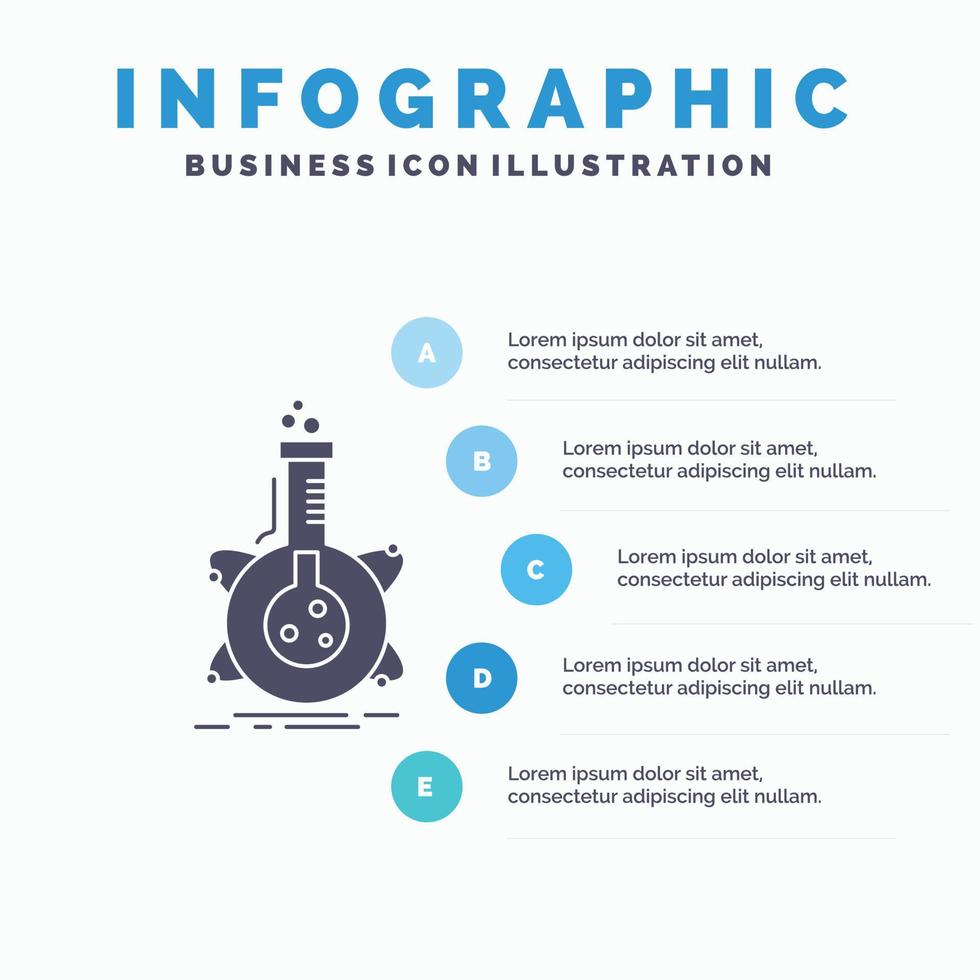 INFOGRAPHIC
BUSINESS ICON ILLUSTRATION

A
Lorem ipsum dolor sit amet, consectetur adipiscing elit nullam.

B
Lorem ipsum dolor sit amet, consectetur adipiscing elit nullam.

C
Lorem ipsum dolor sit amet, consectetur adipiscing elit nullam.

D
Lorem ipsum dolor sit amet, consectetur adipiscing elit nullam.

E
Lorem ipsum dolor sit amet, consectetur adipiscing elit nullam.