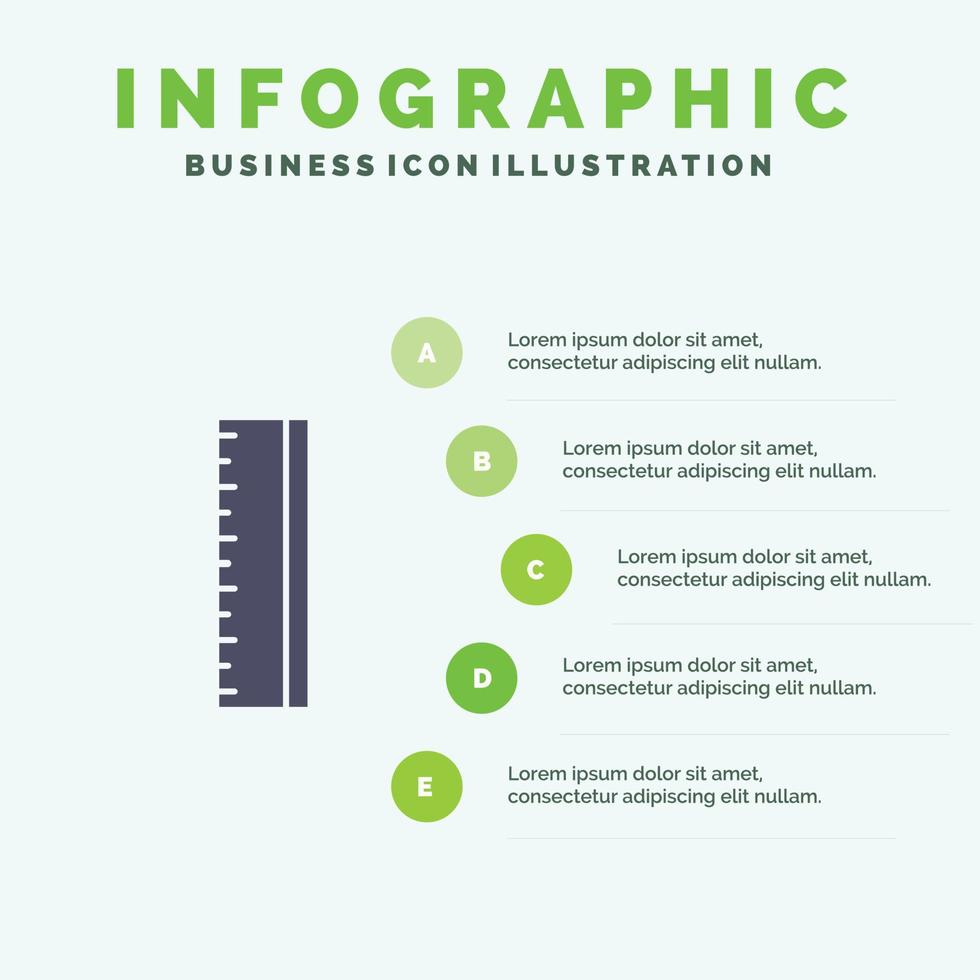 INFOGRAPHIC
BUSINESS ICON ILLUSTRATION

A
Lorem ipsum dolor sit amet, consectetur adipiscing elit nullam.

B
Lorem ipsum dolor sit amet, consectetur adipiscing elit nullam.

C
Lorem ipsum dolor sit amet, consectetur adipiscing elit nullam.

D
Lorem ipsum dolor sit amet, consectetur adipiscing elit nullam.

E
Lorem ipsum dolor sit amet, consectetur adipiscing elit nullam.