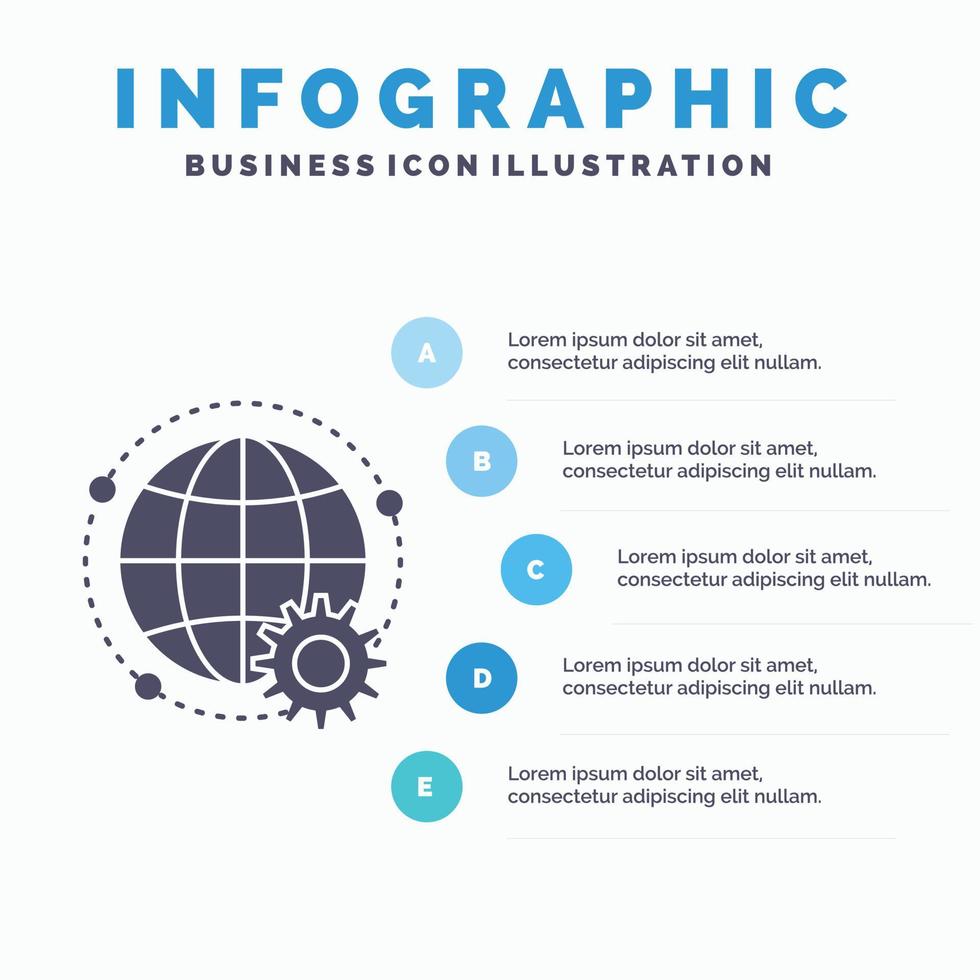 INFOGRAPHIC
BUSINESS ICON ILLUSTRATION

A Lorem ipsum dolor sit amet, consectetur adipiscing elit nullam.

B Lorem ipsum dolor sit amet, consectetur adipiscing elit nullam.

C Lorem ipsum dolor sit amet, consectetur adipiscing elit nullam.

D Lorem ipsum dolor sit amet, consectetur adipiscing elit nullam.

E Lorem ipsum dolor sit amet, consectetur adipiscing elit nullam.