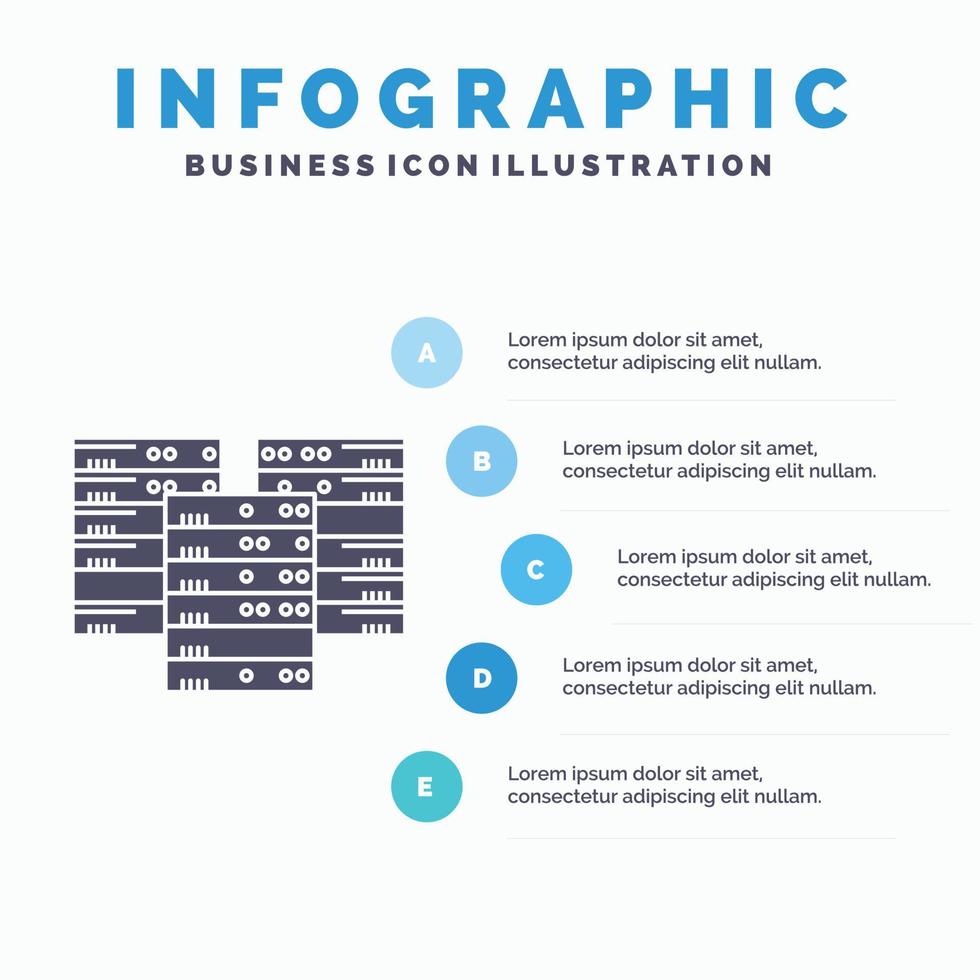 INFOGRAPHIC
BUSINESS ICON ILLUSTRATION

A
Lorem ipsum dolor sit amet, consectetur adipiscing elit nullam.

B
Lorem ipsum dolor sit amet, consectetur adipiscing elit nullam.

C
Lorem ipsum dolor sit amet, consectetur adipiscing elit nullam.

D
Lorem ipsum dolor sit amet, consectetur adipiscing elit nullam.

E
Lorem ipsum dolor sit amet, consectetur adipiscing elit nullam.