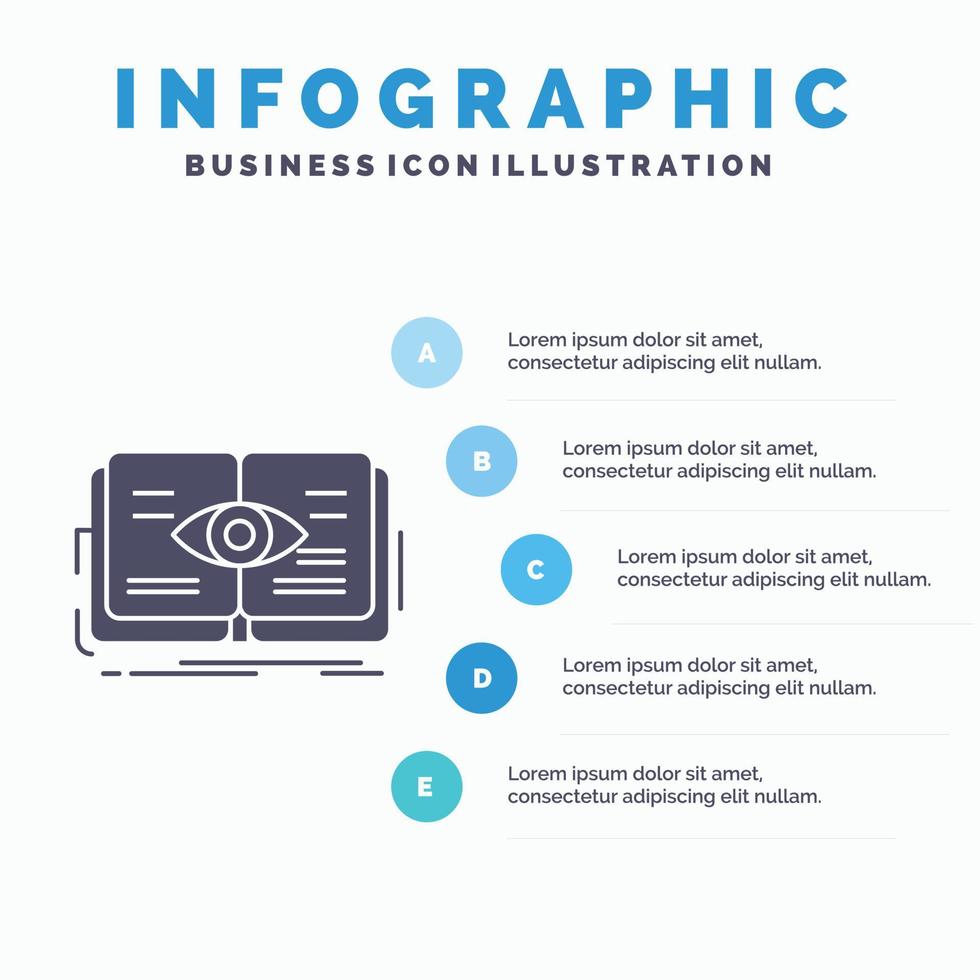 INFOGRAPHIC
BUSINESS ICON ILLUSTRATION

A
Lorem ipsum dolor sit amet, consectetur adipiscing elit nullam.

B
Lorem ipsum dolor sit amet, consectetur adipiscing elit nullam.

C
Lorem ipsum dolor sit amet, consectetur adipiscing elit nullam.

D
Lorem ipsum dolor sit amet, consectetur adipiscing elit nullam.

E
Lorem ipsum dolor sit amet, consectetur adipiscing elit nullam.