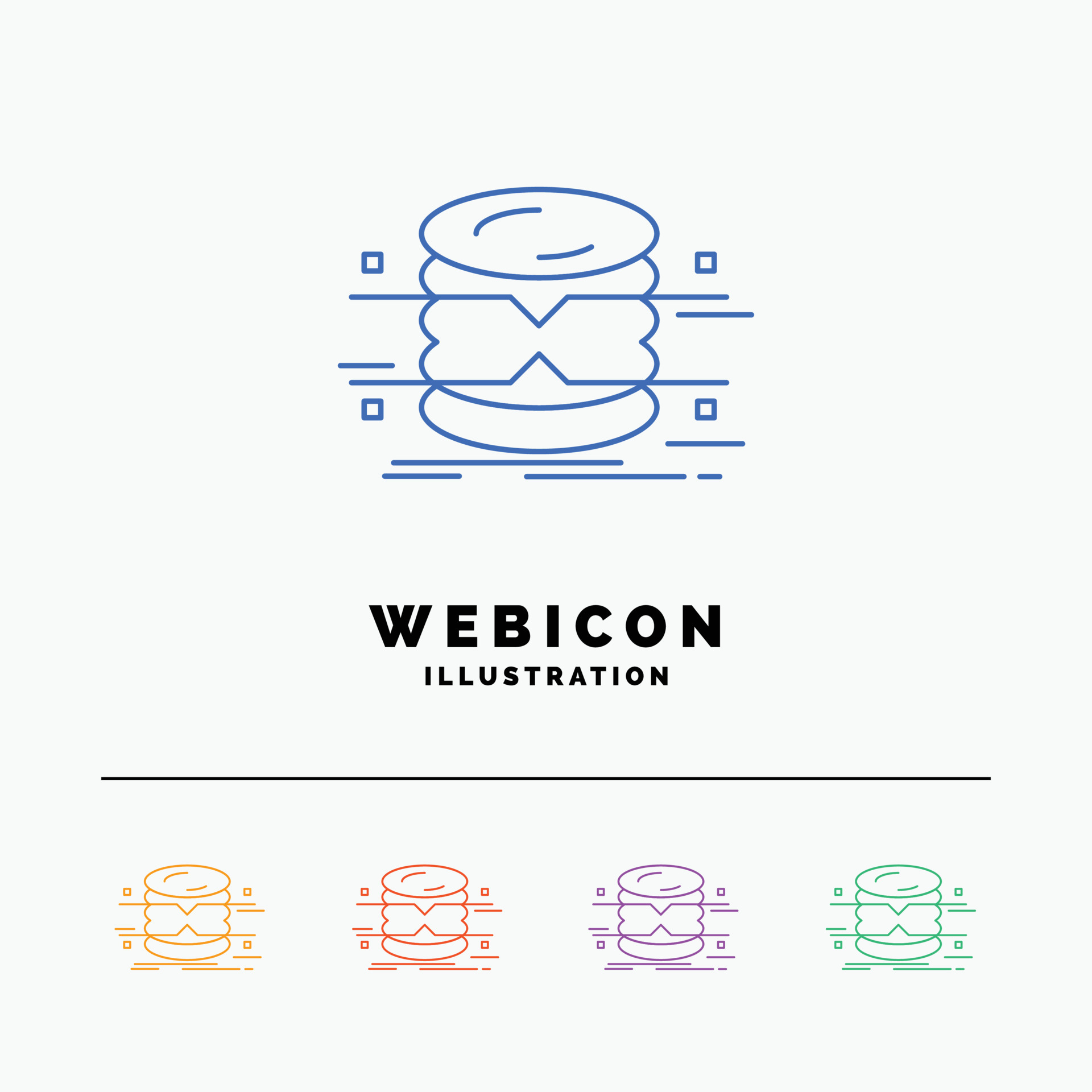 WEBICON
ILLUSTRATION