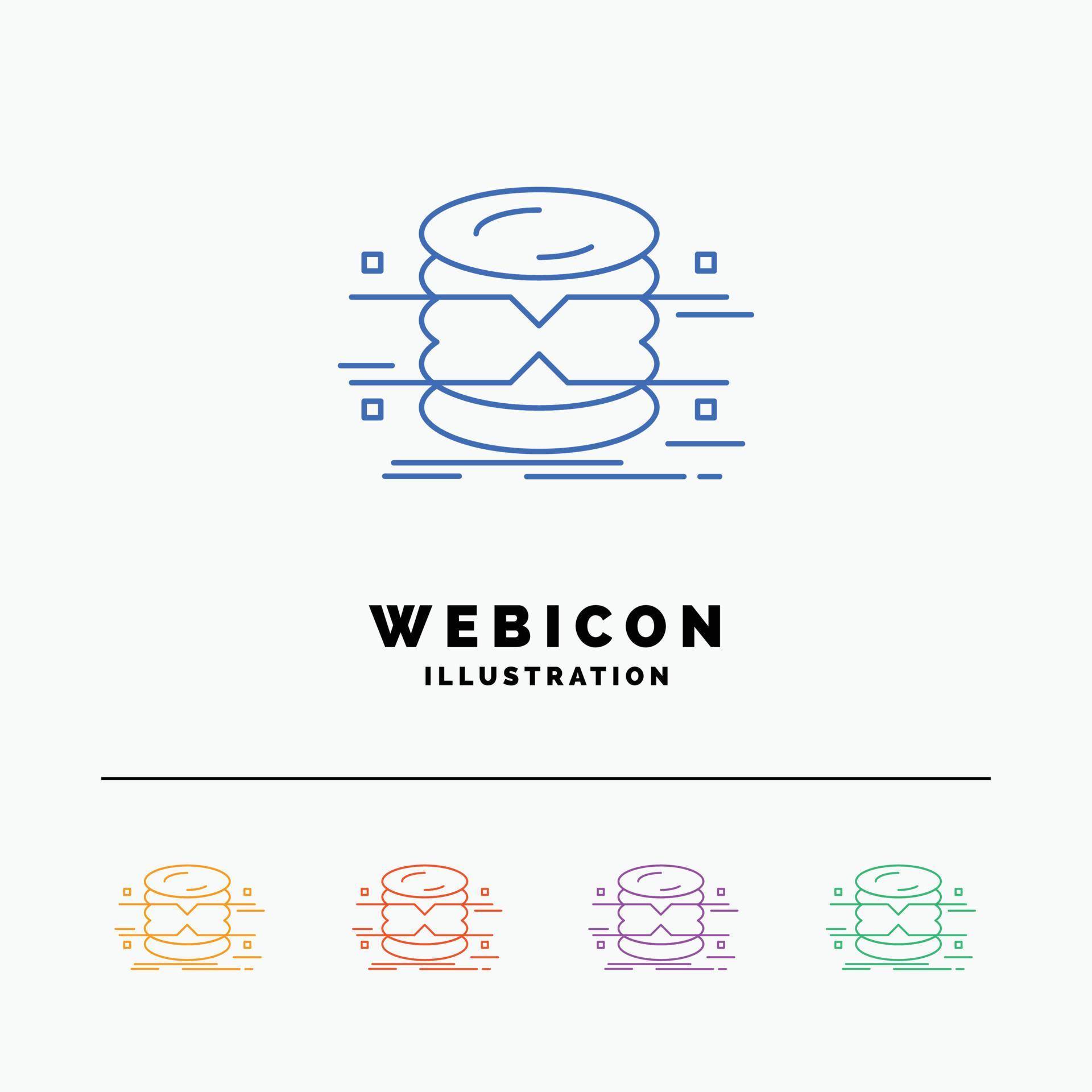 WEBICON
ILLUSTRATION