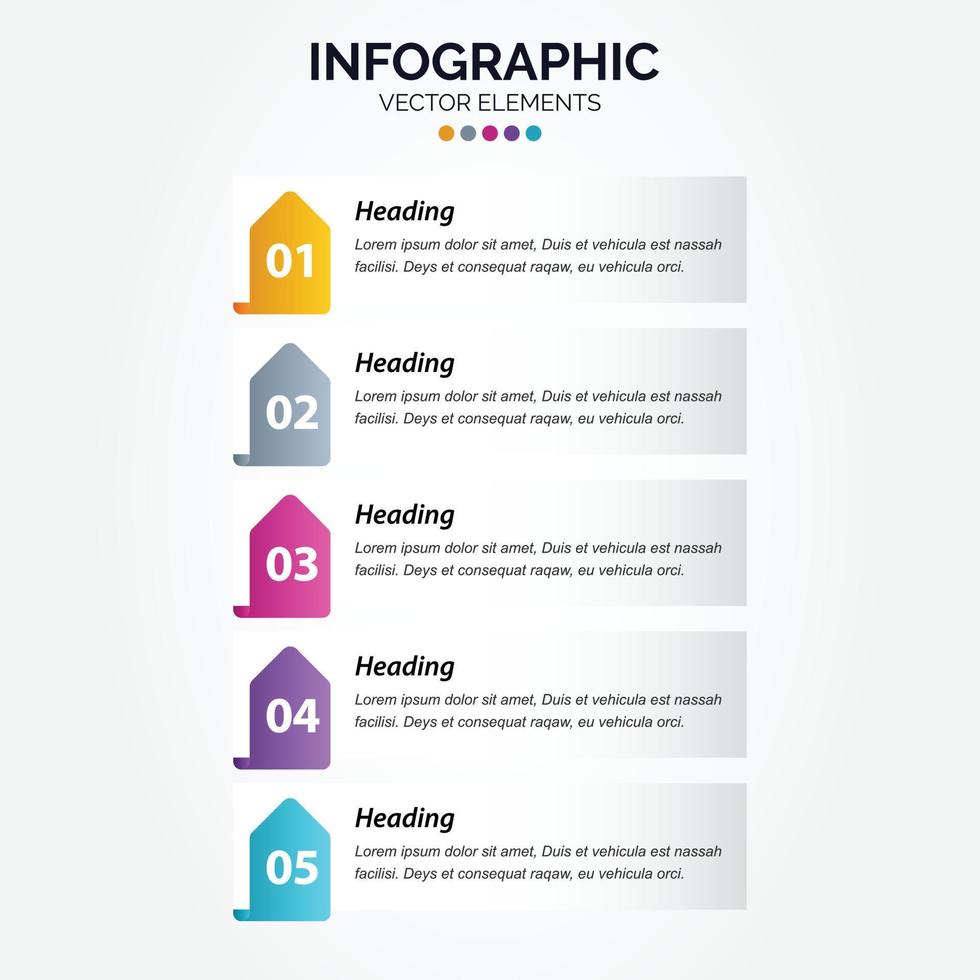 INFOGRAPHIC
VECTOR ELEMENTS

01
Heading
Lorem ipsum dolor sit amet, Duis et vehicula est nassah facilisi. Deys et consequat raqaw, eu vehicula orci.

02
Heading
Lorem ipsum dolor sit amet, Duis et vehicula est nassah facilisi. Deys et consequat raqaw, eu vehicula orci.

03
Heading
Lorem ipsum dolor sit amet, Duis et vehicula est nassah facilisi. Deys et consequat raqaw, eu vehicula orci.

04
Heading
Lorem ipsum dolor sit amet, Duis et vehicula est nassah facilisi. Deys et consequat raqaw, eu vehicula orci.

05
Heading
Lorem ipsum dolor sit amet, Duis et vehicula est nassah facilisi. Deys et consequat raqaw, eu vehicula orci.