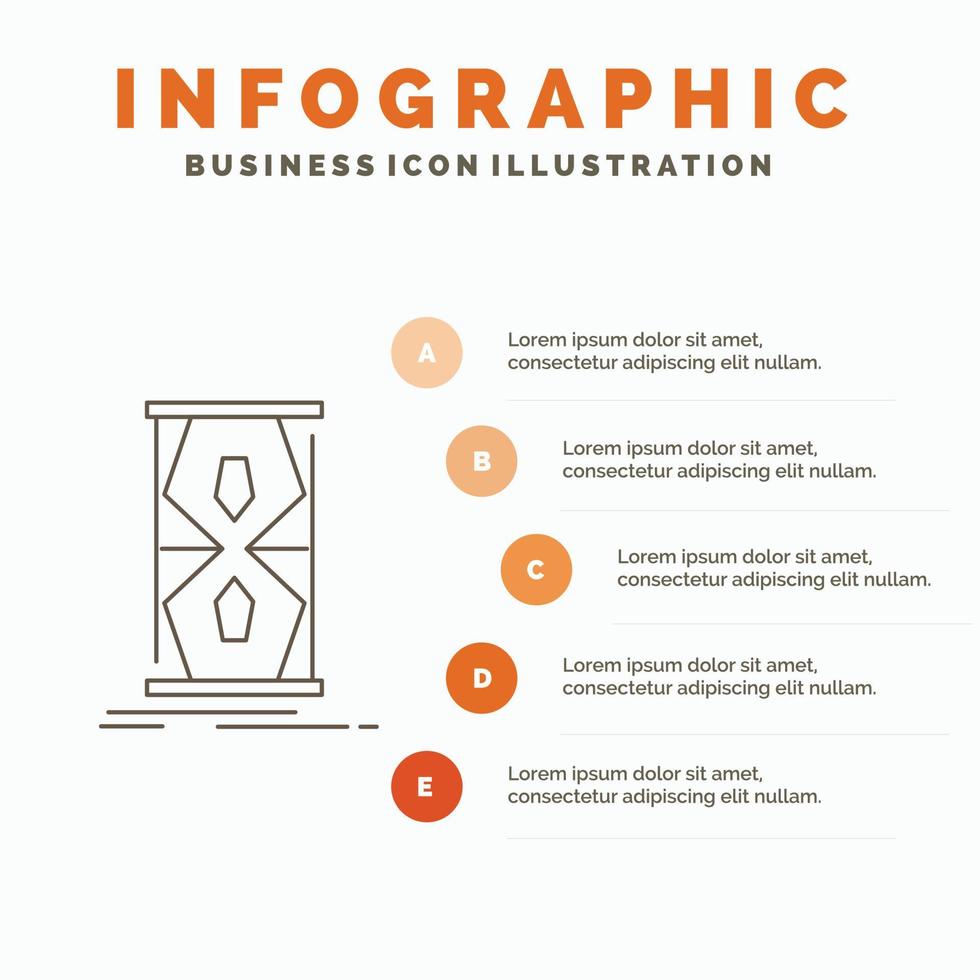 INFOGRAPHIC
BUSINESS ICON ILLUSTRATION

A
Lorem ipsum dolor sit amet, consectetur adipiscing elit nullam.

B
Lorem ipsum dolor sit amet, consectetur adipiscing elit nullam.

C
Lorem ipsum dolor sit amet, consectetur adipiscing elit nullam.

D
Lorem ipsum dolor sit amet, consectetur adipiscing elit nullam.

E
Lorem ipsum dolor sit amet, consectetur adipiscing elit nullam.