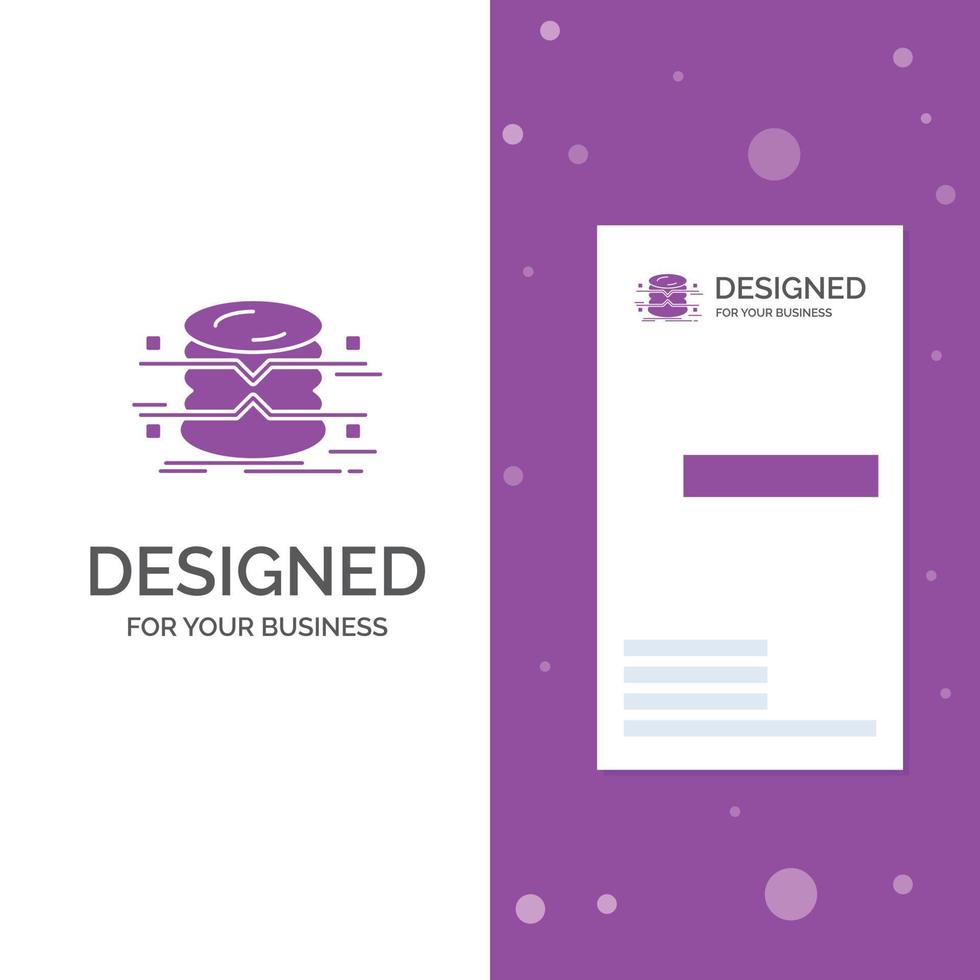 DESIGNED
FOR YOUR BUSINESS

DESIGNED
FOR YOUR BUSINESS