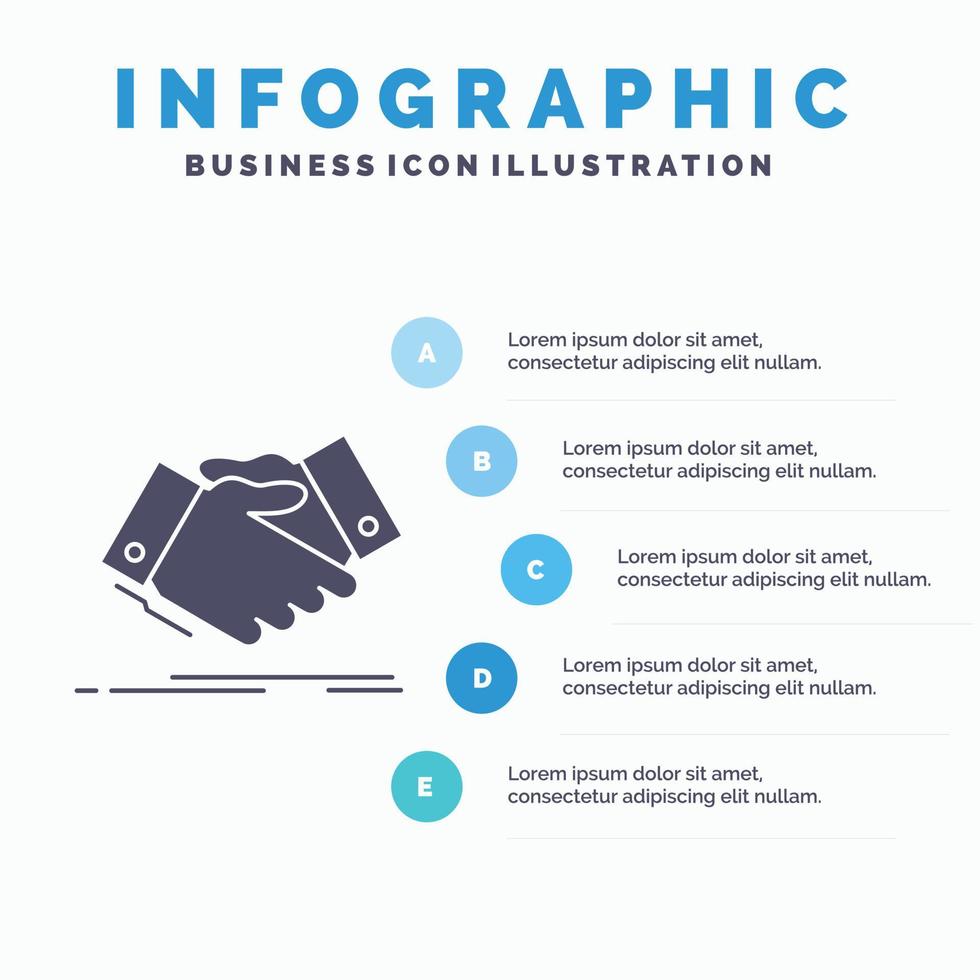 INFOGRAPHIC
BUSINESS ICON ILLUSTRATION

A
Lorem ipsum dolor sit amet, consectetur adipiscing elit nullam.

B
Lorem ipsum dolor sit amet, consectetur adipiscing elit nullam.

C
Lorem ipsum dolor sit amet, consectetur adipiscing elit nullam.

D
Lorem ipsum dolor sit amet, consectetur adipiscing elit nullam.

E
Lorem ipsum dolor sit amet, consectetur adipiscing elit nullam.