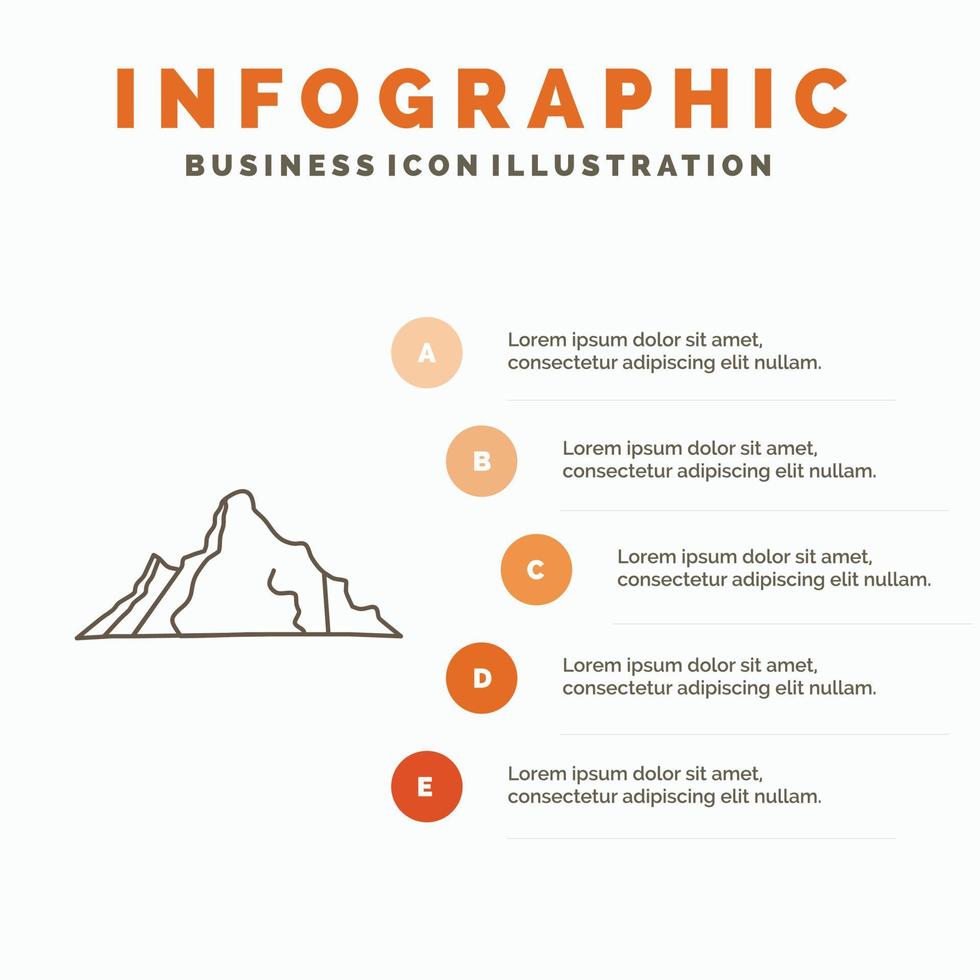 INFOGRAPHIC
BUSINESS ICON ILLUSTRATION

A
Lorem ipsum dolor sit amet, consectetur adipiscing elit nullam.

B
Lorem ipsum dolor sit amet, consectetur adipiscing elit nullam.

C
Lorem ipsum dolor sit amet, consectetur adipiscing elit nullam.

D
Lorem ipsum dolor sit amet, consectetur adipiscing elit nullam.

E
Lorem ipsum dolor sit amet, consectetur adipiscing elit nullam.