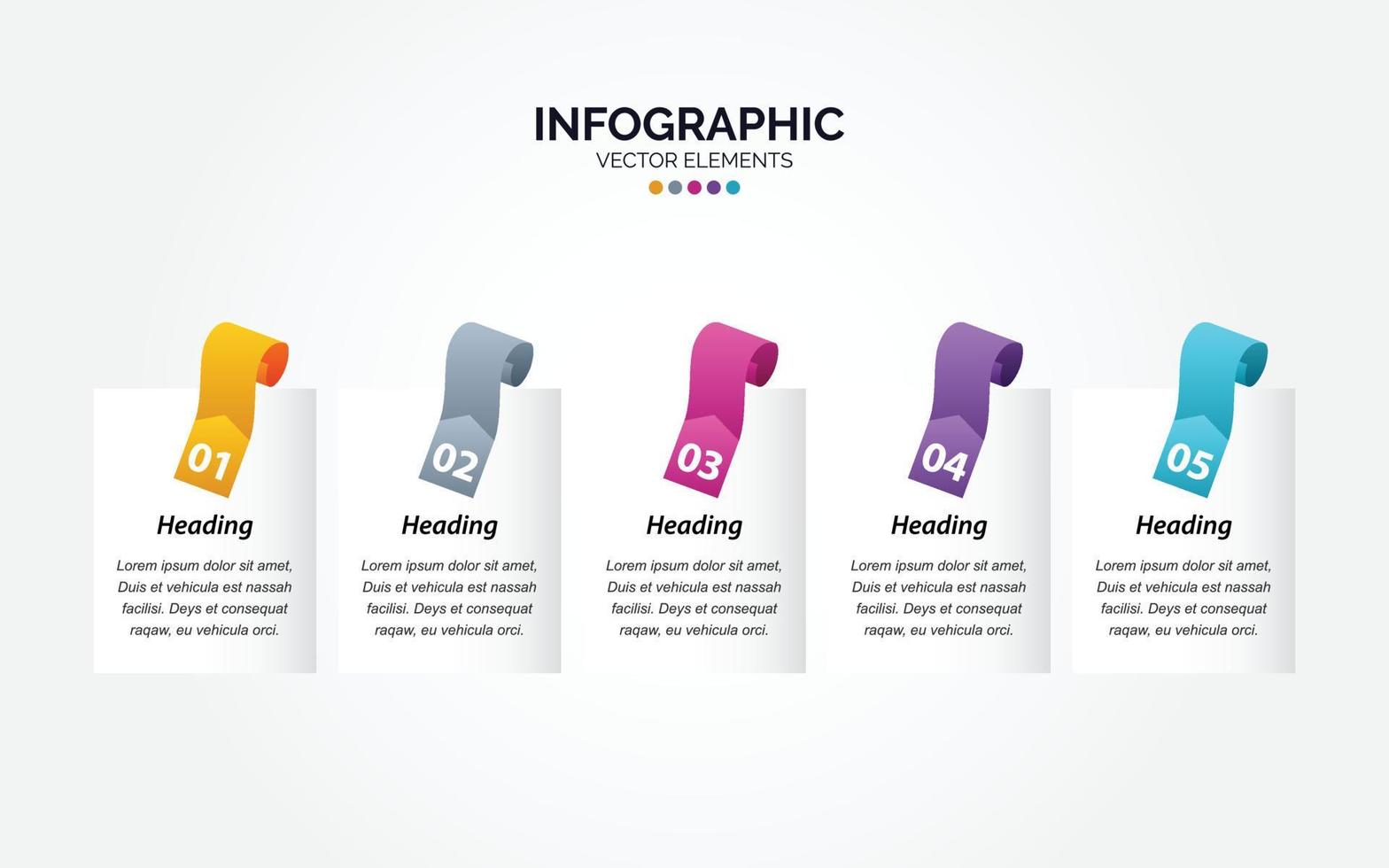 INFOGRAPHIC
VECTOR ELEMENTS

01
Heading
Lorem ipsum dolor sit amet, Duis et vehicula est nassah facilisi. Deys et consequat raqaw, eu vehicula orci.

02
Heading
Lorem ipsum dolor sit amet, Duis et vehicula est nassah facilisi. Deys et consequat raqaw, eu vehicula orci.

03
Heading
Lorem ipsum dolor sit amet, Duis et vehicula est nassah facilisi. Deys et consequat raqaw, eu vehicula orci.

04
Heading
Lorem ipsum dolor sit amet, Duis et vehicula est nassah facilisi. Deys et consequat raqaw, eu vehicula orci.

05
Heading
Lorem ipsum dolor sit amet, Duis et vehicula est nassah facilisi. Deys et consequat raqaw, eu vehicula orci.