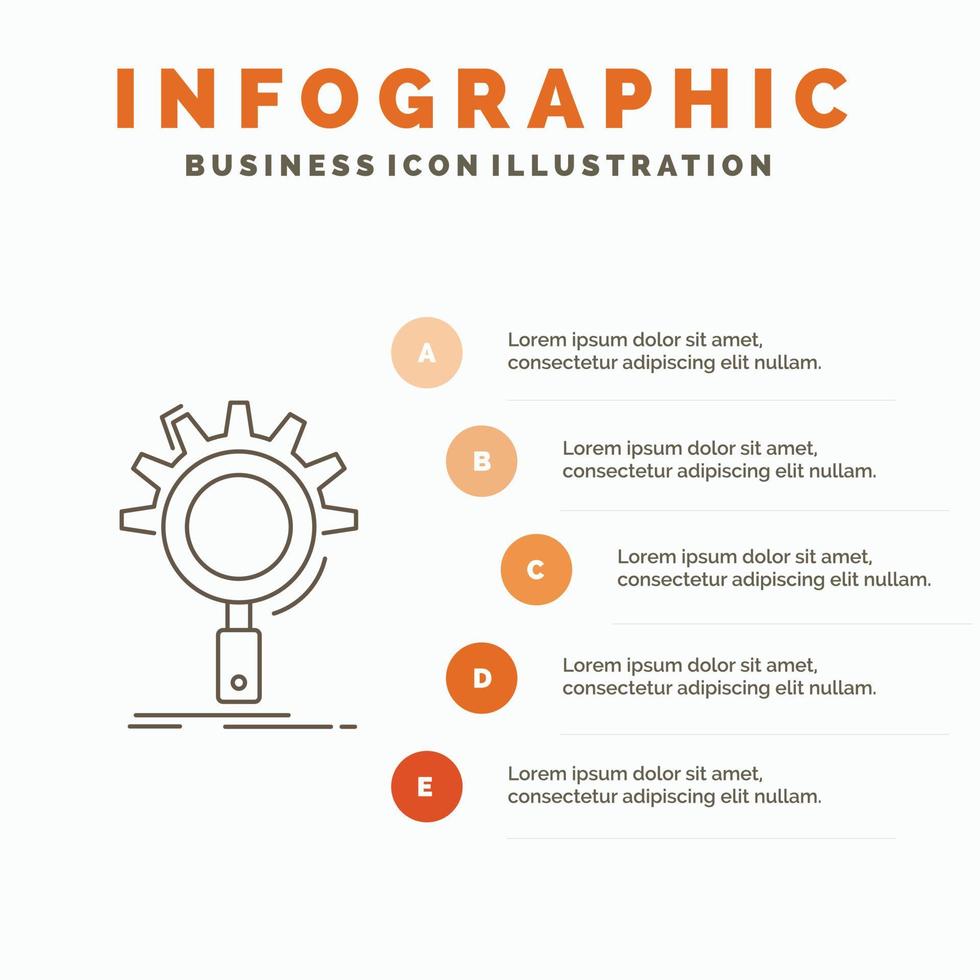 INFOGRAPHIC

BUSINESS ICON ILLUSTRATION

A

Lorem ipsum dolor sit amet, consectetur adipiscing elit nullam.

B

Lorem ipsum dolor sit amet, consectetur adipiscing elit nullam.

C

Lorem ipsum dolor sit amet, consectetur adipiscing elit nullam.

D

Lorem ipsum dolor sit amet, consectetur adipiscing elit nullam.

E

Lorem ipsum dolor sit amet, consectetur adipiscing elit nullam.