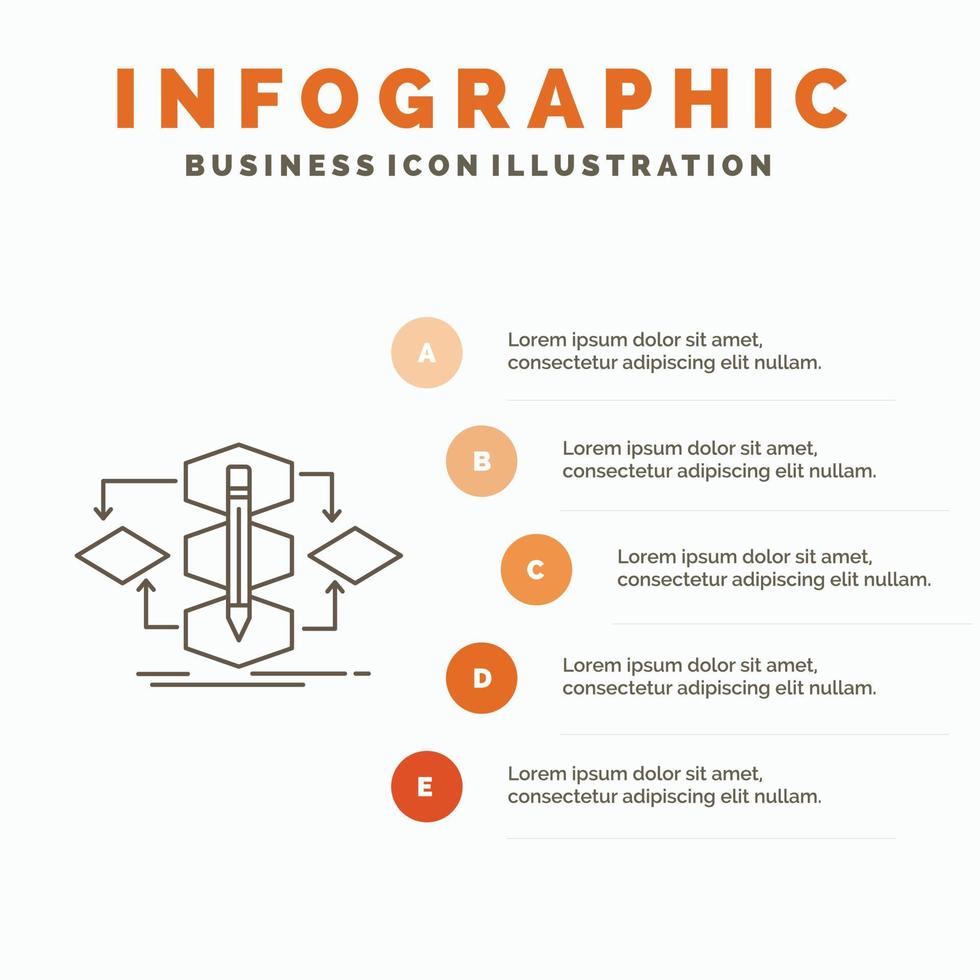 INFOGRAPHIC
BUSINESS ICON ILLUSTRATION

A
Lorem ipsum dolor sit amet, consectetur adipiscing elit nullam.

B
Lorem ipsum dolor sit amet, consectetur adipiscing elit nullam.

C
Lorem ipsum dolor sit amet, consectetur adipiscing elit nullam.

D
Lorem ipsum dolor sit amet, consectetur adipiscing elit nullam.

E
Lorem ipsum dolor sit amet, consectetur adipiscing elit nullam.