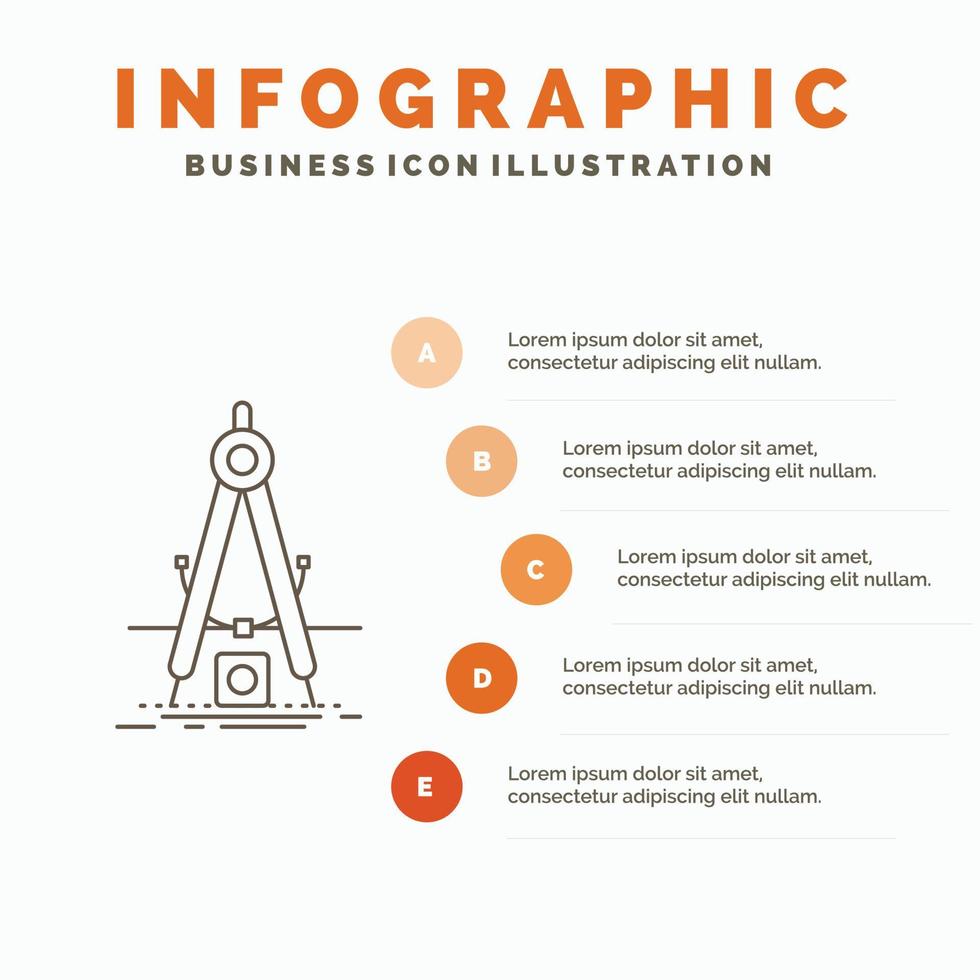 INFOGRAPHIC
BUSINESS ICON ILLUSTRATION

A
Lorem ipsum dolor sit amet, consectetur adipiscing elit nullam.

B
Lorem ipsum dolor sit amet, consectetur adipiscing elit nullam.

C
Lorem ipsum dolor sit amet, consectetur adipiscing elit nullam.

D
Lorem ipsum dolor sit amet, consectetur adipiscing elit nullam.

E
Lorem ipsum dolor sit amet, consectetur adipiscing elit nullam.