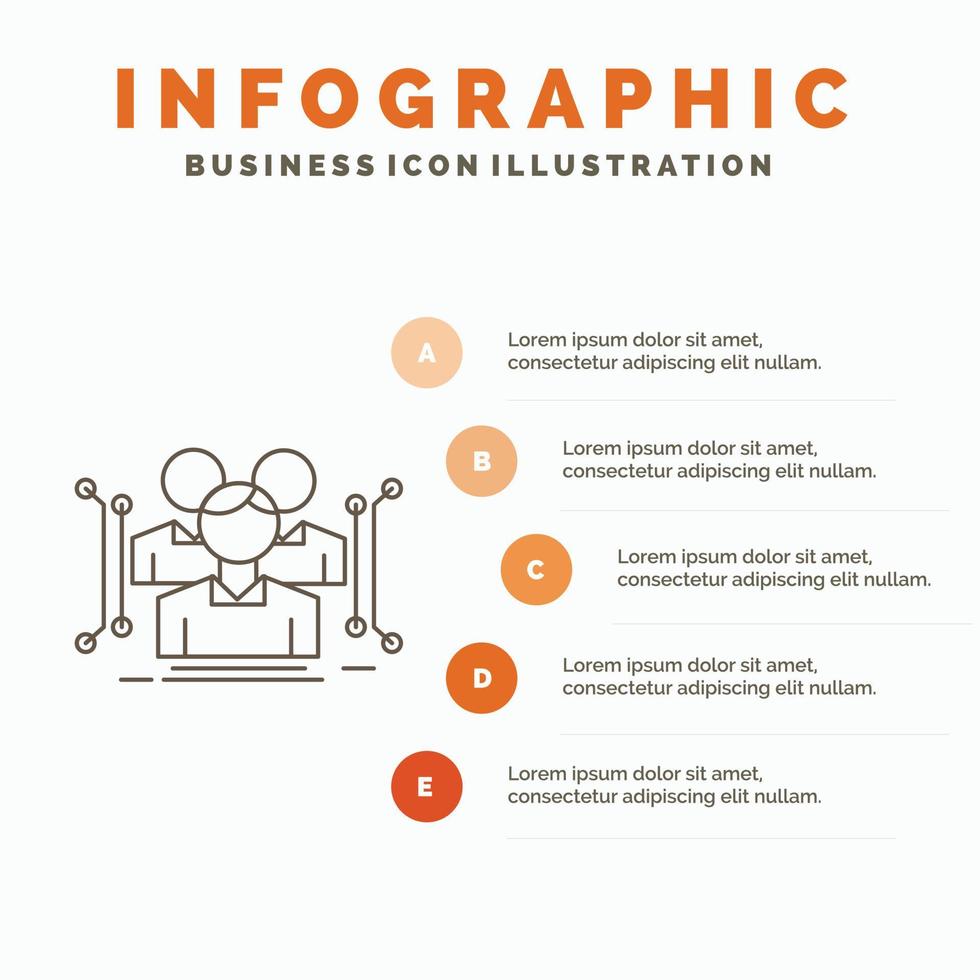 INFOGRAPHIC
BUSINESS ICON ILLUSTRATION

A
Lorem ipsum dolor sit amet, consectetur adipiscing elit nullam.

B
Lorem ipsum dolor sit amet, consectetur adipiscing elit nullam.

C
Lorem ipsum dolor sit amet, consectetur adipiscing elit nullam.

D
Lorem ipsum dolor sit amet, consectetur adipiscing elit nullam.

E
Lorem ipsum dolor sit amet, consectetur adipiscing elit nullam.