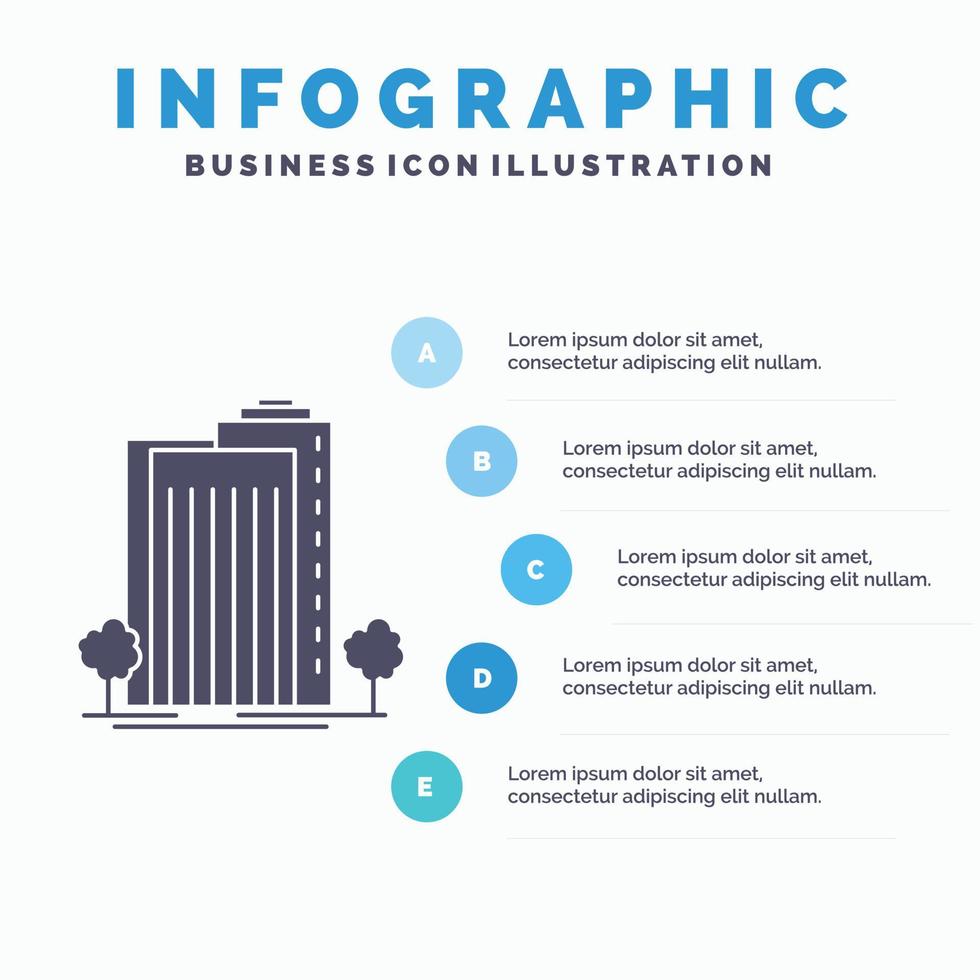 INFOGRAPHIC
BUSINESS ICON ILLUSTRATION

A
Lorem ipsum dolor sit amet, consectetur adipiscing elit nullam.

B
Lorem ipsum dolor sit amet, consectetur adipiscing elit nullam.

C
Lorem ipsum dolor sit amet, consectetur adipiscing elit nullam.

D
Lorem ipsum dolor sit amet, consectetur adipiscing elit nullam.

E
Lorem ipsum dolor sit amet, consectetur adipiscing elit nullam.