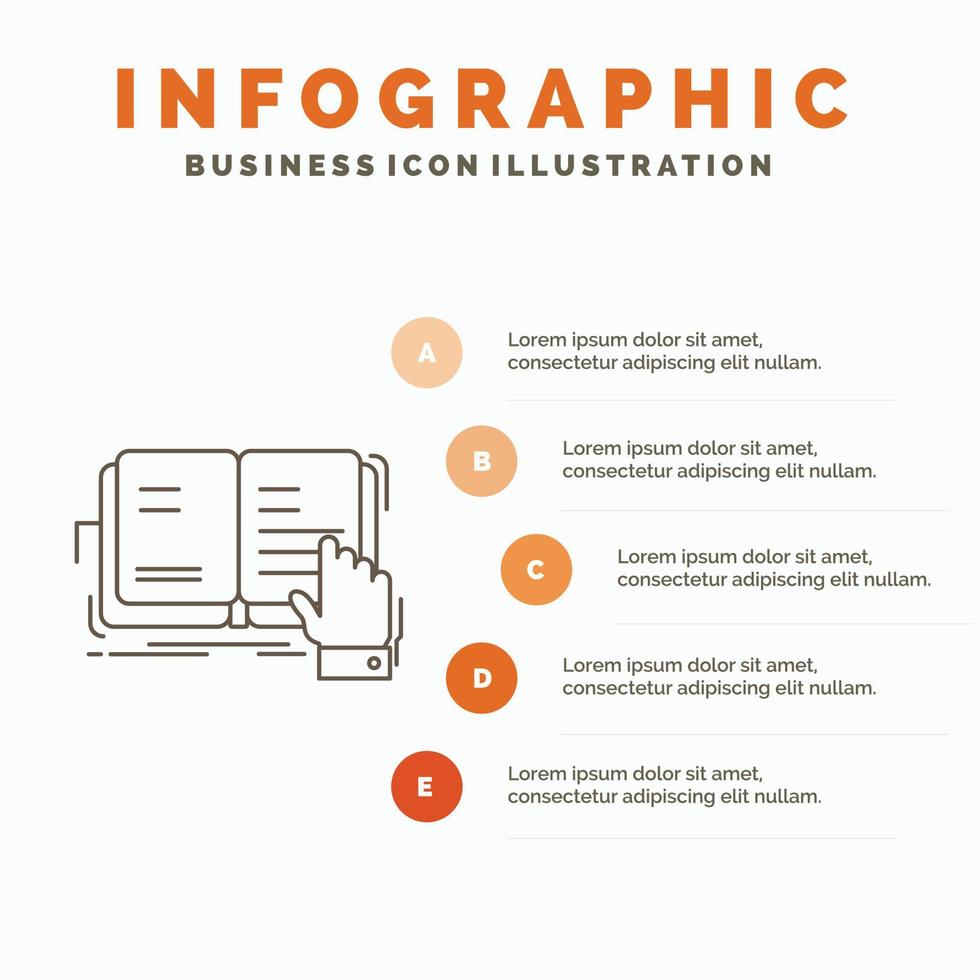 INFOGRAPHIC
BUSINESS ICON ILLUSTRATION

A
Lorem ipsum dolor sit amet, consectetur adipiscing elit nullam.

B
Lorem ipsum dolor sit amet, consectetur adipiscing elit nullam.

C
Lorem ipsum dolor sit amet, consectetur adipiscing elit nullam.

D
Lorem ipsum dolor sit amet, consectetur adipiscing elit nullam.

E
Lorem ipsum dolor sit amet, consectetur adipiscing elit nullam.