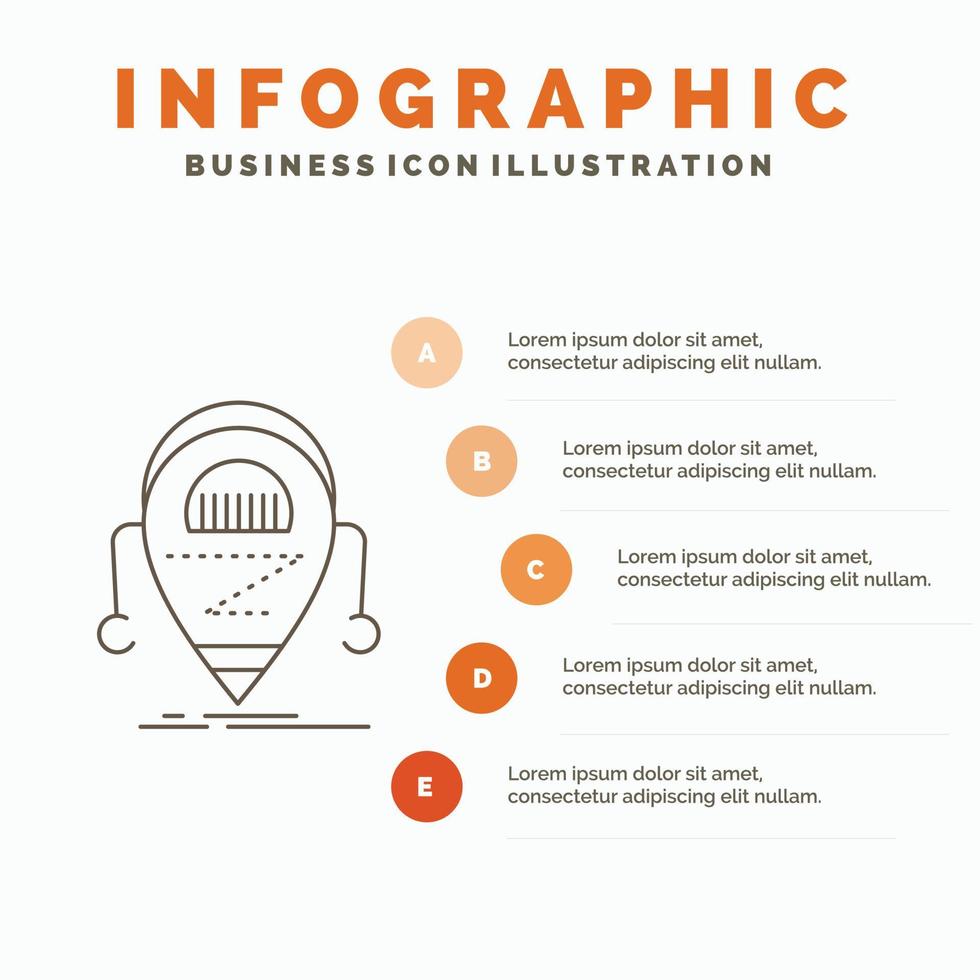 INFOGRAPHIC

BUSINESS ICON ILLUSTRATION

A

Lorem ipsum dolor sit amet, consectetur adipiscing elit nullam.

B

Lorem ipsum dolor sit amet, consectetur adipiscing elit nullam.

C

Lorem ipsum dolor sit amet, consectetur adipiscing elit nullam.

D

Lorem ipsum dolor sit amet, consectetur adipiscing elit nullam.

E

Lorem ipsum dolor sit amet, consectetur adipiscing elit nullam.