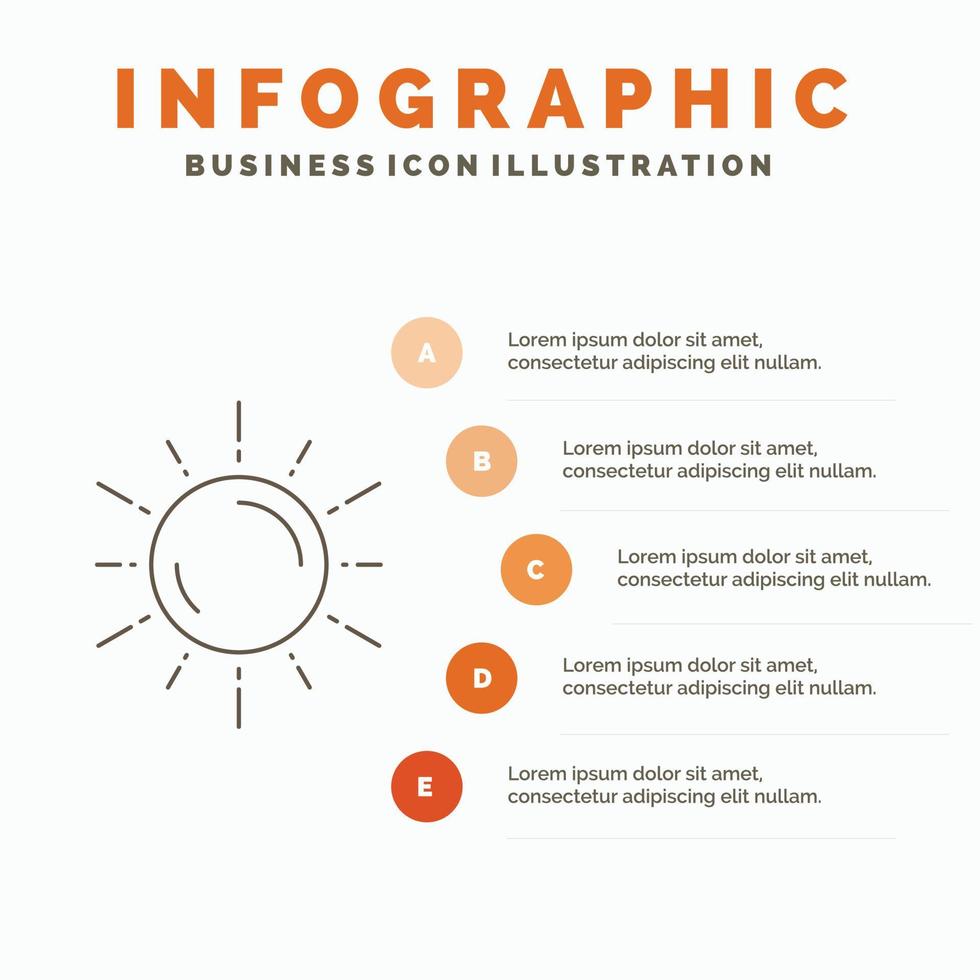 INFOGRAPHIC
BUSINESS ICON ILLUSTRATION

A
Lorem ipsum dolor sit amet, consectetur adipiscing elit nullam.

B
Lorem ipsum dolor sit amet, consectetur adipiscing elit nullam.

C
Lorem ipsum dolor sit amet, consectetur adipiscing elit nullam.

D
Lorem ipsum dolor sit amet, consectetur adipiscing elit nullam.

E
Lorem ipsum dolor sit amet, consectetur adipiscing elit nullam.