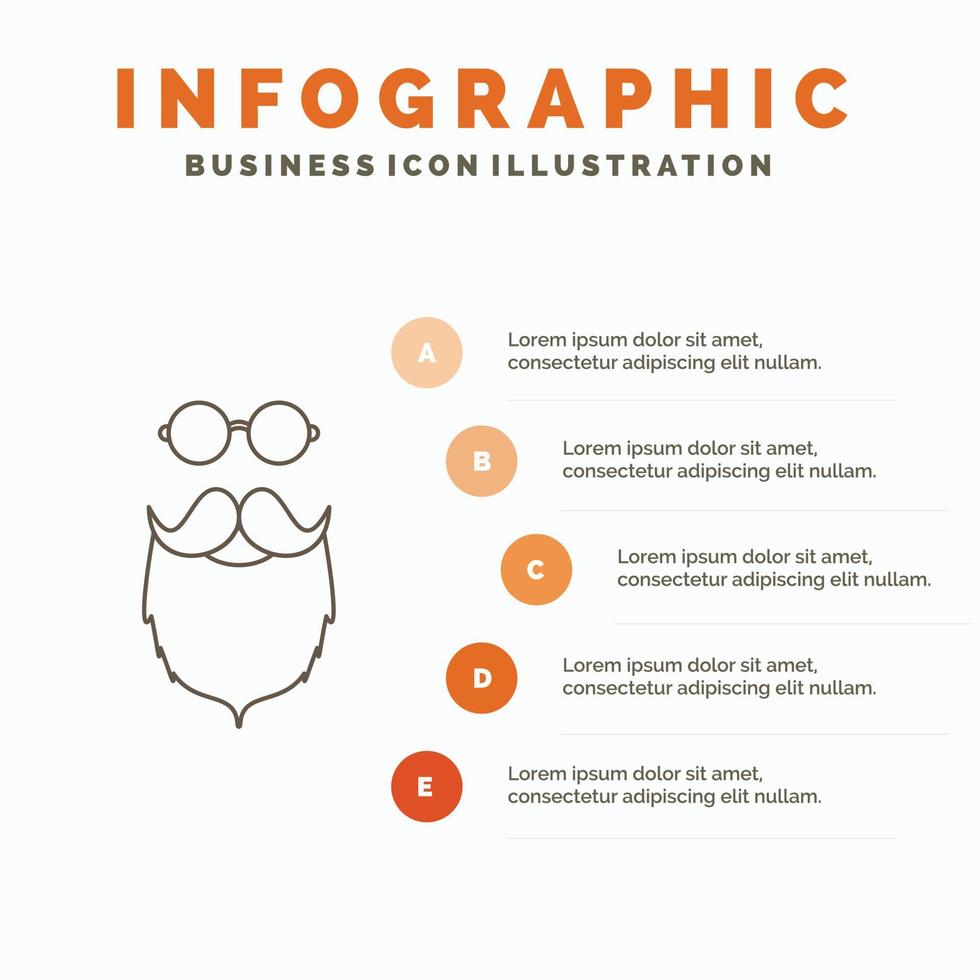 INFOGRAPHIC
BUSINESS ICON ILLUSTRATION

A
Lorem ipsum dolor sit amet, consectetur adipiscing elit nullam.

B
Lorem ipsum dolor sit amet, consectetur adipiscing elit nullam.

C
Lorem ipsum dolor sit amet, consectetur adipiscing elit nullam.

D
Lorem ipsum dolor sit amet, consectetur adipiscing elit nullam.

E
Lorem ipsum dolor sit amet, consectetur adipiscing elit nullam.