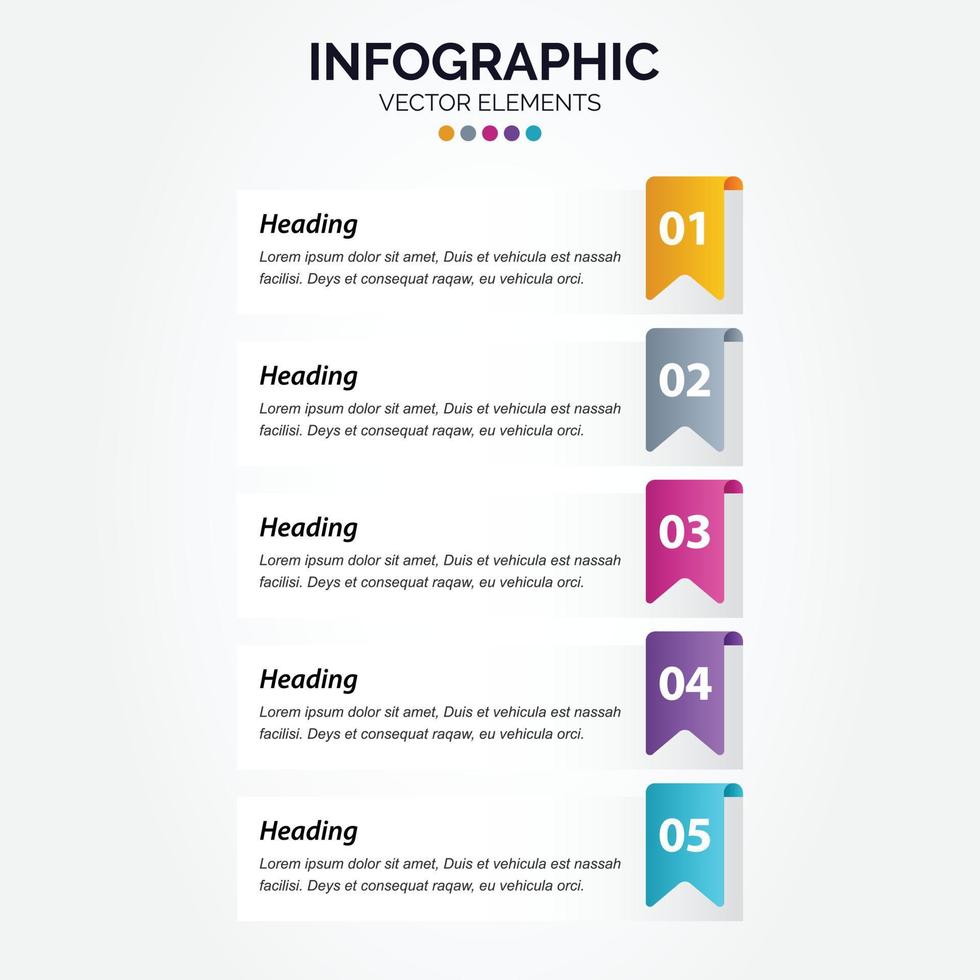 INFOGRAPHIC
VECTOR ELEMENTS

Heading
Lorem ipsum dolor sit amet, Duis et vehicula est nassah facilisi. Deys et consequat raqaw, eu vehicula orci.

01

Heading
Lorem ipsum dolor sit amet, Duis et vehicula est nassah facilisi. Deys et consequat raqaw, eu vehicula orci.

02

Heading
Lorem ipsum dolor sit amet, Duis et vehicula est nassah facilisi. Deys et consequat raqaw, eu vehicula orci.

03

Heading
Lorem ipsum dolor sit amet, Duis et vehicula est nassah facilisi. Deys et consequat raqaw, eu vehicula orci.

04

Heading
Lorem ipsum dolor sit amet, Duis et vehicula est nassah facilisi. Deys et consequat raqaw, eu vehicula orci.

05