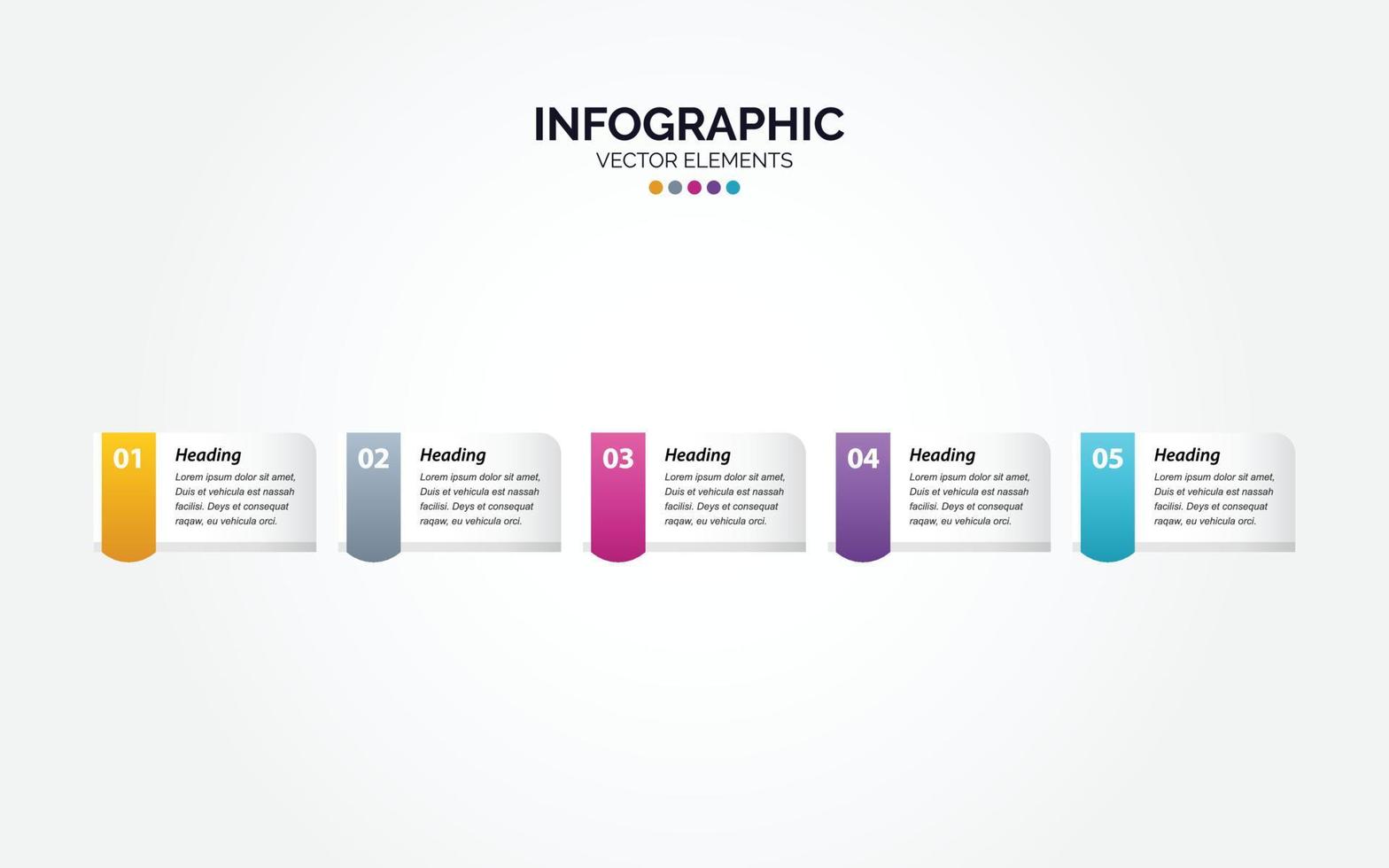 INFOGRAPHIC
VECTOR ELEMENTS

01
Heading
Lorem ipsum dolor sit amet, Duis et vehicula est nassah facilisi. Deys et consequat raqaw, eu vehicula orci.

02
Heading
Lorem ipsum dolor sit amet, Duis et vehicula est nassah facilisi. Deys et consequat raqaw, eu vehicula orci.

03
Heading
Lorem ipsum dolor sit amet, Duis et vehicula est nassah facilisi. Deys et consequat raqaw, eu vehicula orci.

04
Heading
Lorem ipsum dolor sit amet, Duis et vehicula est nassah facilisi. Deys et consequat raqaw, eu vehicula orci.

05
Heading
Lorem ipsum dolor sit amet, Duis et vehicula est nassah facilisi. Deys et consequat raqaw, eu vehicula orci.