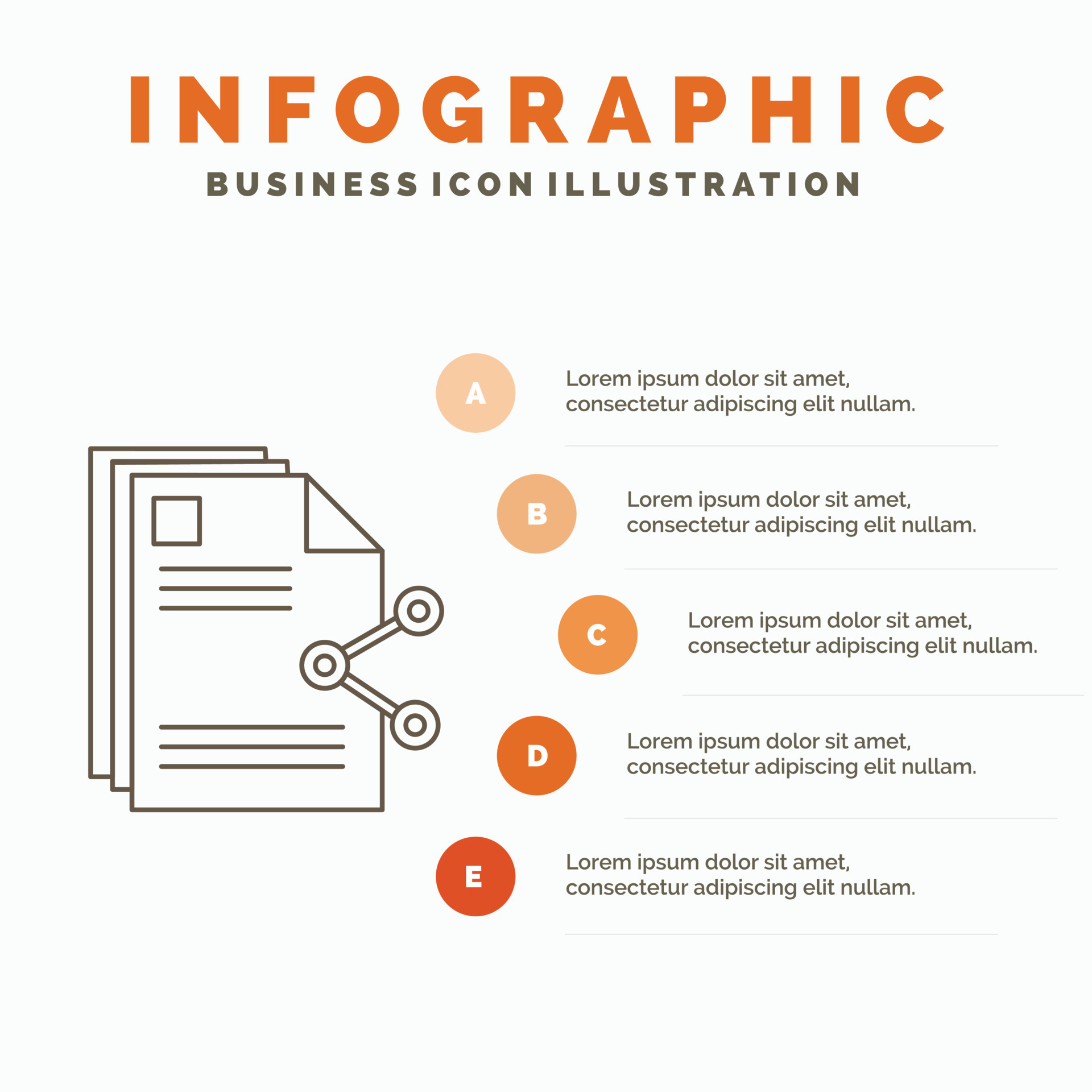 INFOGRAPHIC

BUSINESS ICON ILLUSTRATION

A

Lorem ipsum dolor sit amet, consectetur adipiscing elit nullam.

B

Lorem ipsum dolor sit amet, consectetur adipiscing elit nullam.

C

Lorem ipsum dolor sit amet, consectetur adipiscing elit nullam.

D

Lorem ipsum dolor sit amet, consectetur adipiscing elit nullam.

E

Lorem ipsum dolor sit amet, consectetur adipiscing elit nullam.