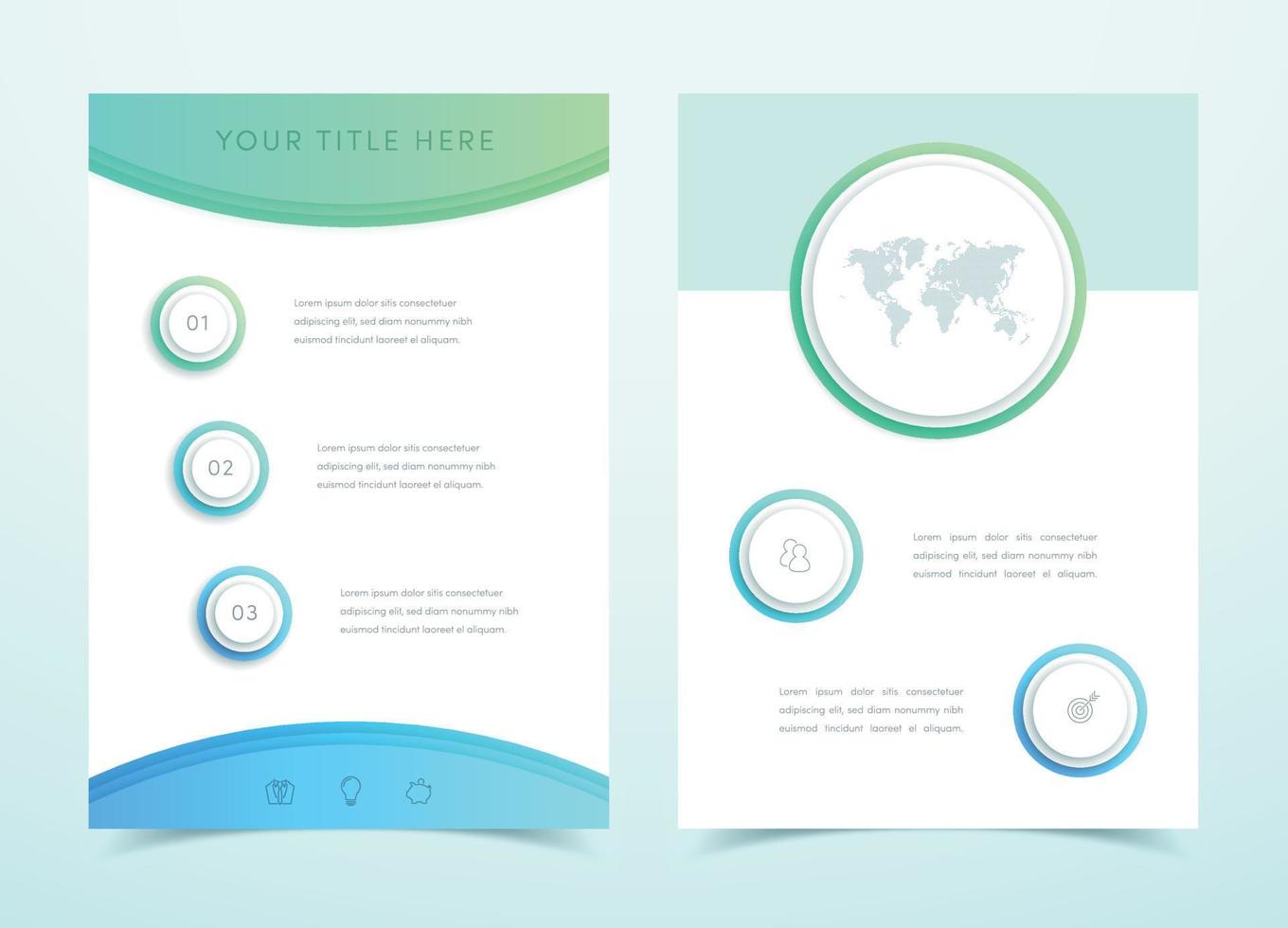 YOUR TITLE HERE

01

Lorem ipsum dolor sitis consectetuer adipiscing elit, sed diam nonummy nibh euismod tincidunt laoreet el aliquam.

02

Lorem ipsum dolor sitis consectetuer adipiscing elit, sed diam nonummy nibh euismod tincidunt laoreet el aliquam.

03

Lorem ipsum dolor sitis consectetuer adipiscing elit, sed diam nonummy nibh euismod tincidunt laoreet el aliquam.

Lorem ipsum dolor sitis consectetuer adipiscing elit, sed diam nonummy nibh euismod tincidunt laoreet el aliquam.

Lorem ipsum dolor sitis consectetuer adipiscing elit, sed diam nonummy nibh euismod tincidunt laoreet el aliquam.