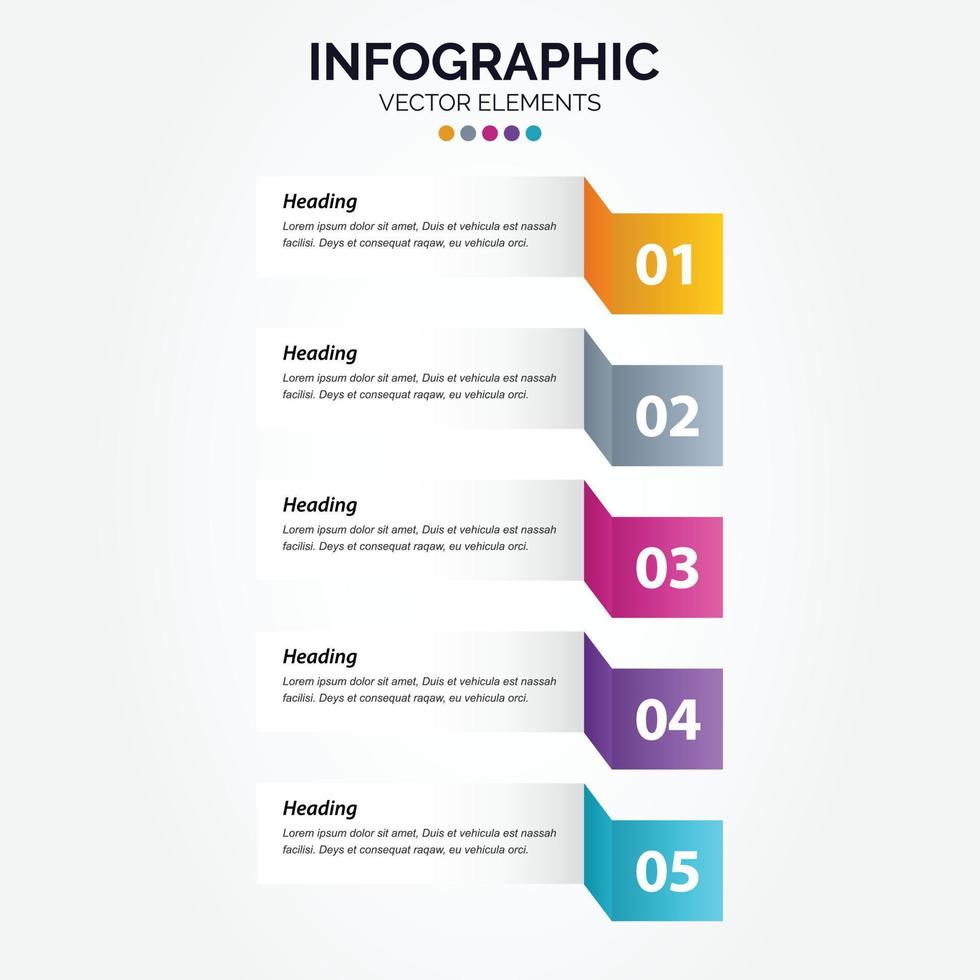 INFOGRAPHIC
VECTOR ELEMENTS

Heading
Lorem ipsum dolor sit amet, Duis et vehicula est nassah facilisi. Deys et consequat raqaw, eu vehicula orci.

01

Heading
Lorem ipsum dolor sit amet, Duis et vehicula est nassah facilisi. Deys et consequat raqaw, eu vehicula orci.

02

Heading
Lorem ipsum dolor sit amet, Duis et vehicula est nassah facilisi. Deys et consequat raqaw, eu vehicula orci.

03

Heading
Lorem ipsum dolor sit amet, Duis et vehicula est nassah facilisi. Deys et consequat raqaw, eu vehicula orci.

04

Heading
Lorem ipsum dolor sit amet, Duis et vehicula est nassah facilisi. Deys et consequat raqaw, eu vehicula orci.

05