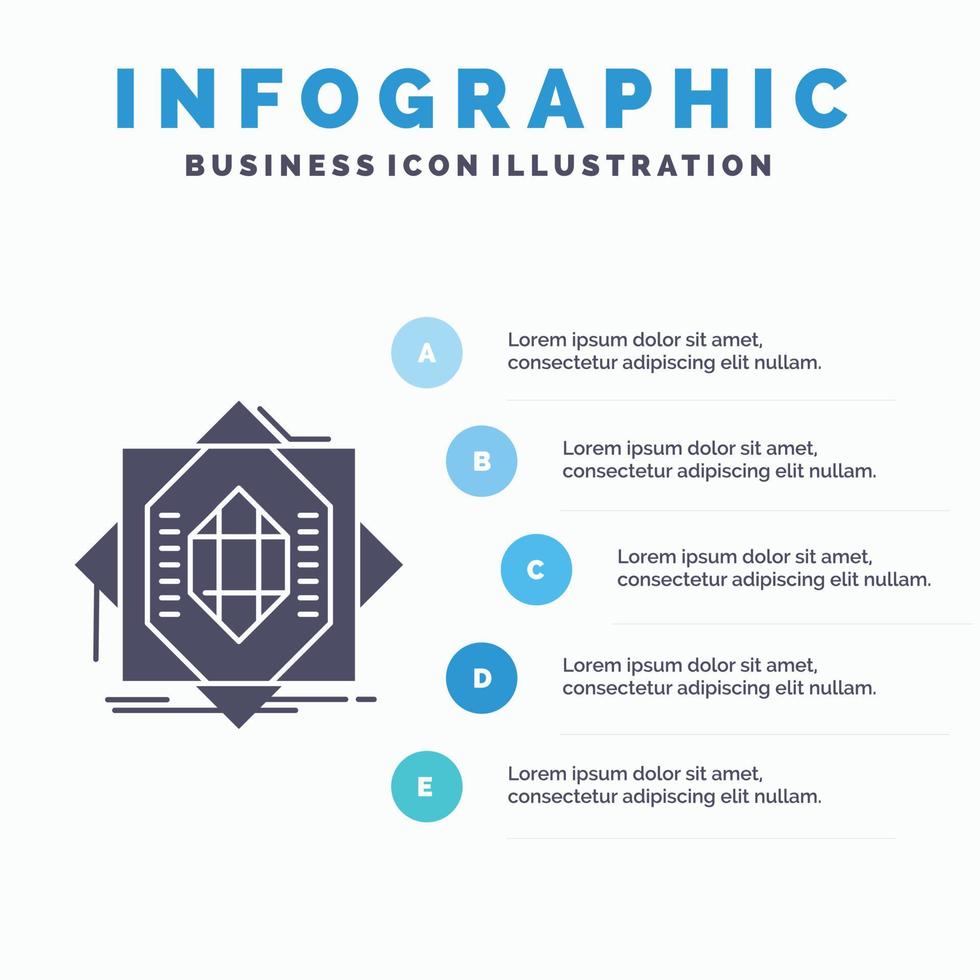 INFOGRAPHIC
BUSINESS ICON ILLUSTRATION

A
Lorem ipsum dolor sit amet, consectetur adipiscing elit nullam.

B
Lorem ipsum dolor sit amet, consectetur adipiscing elit nullam.

C
Lorem ipsum dolor sit amet, consectetur adipiscing elit nullam.

D
Lorem ipsum dolor sit amet, consectetur adipiscing elit nullam.

E
Lorem ipsum dolor sit amet, consectetur adipiscing elit nullam.