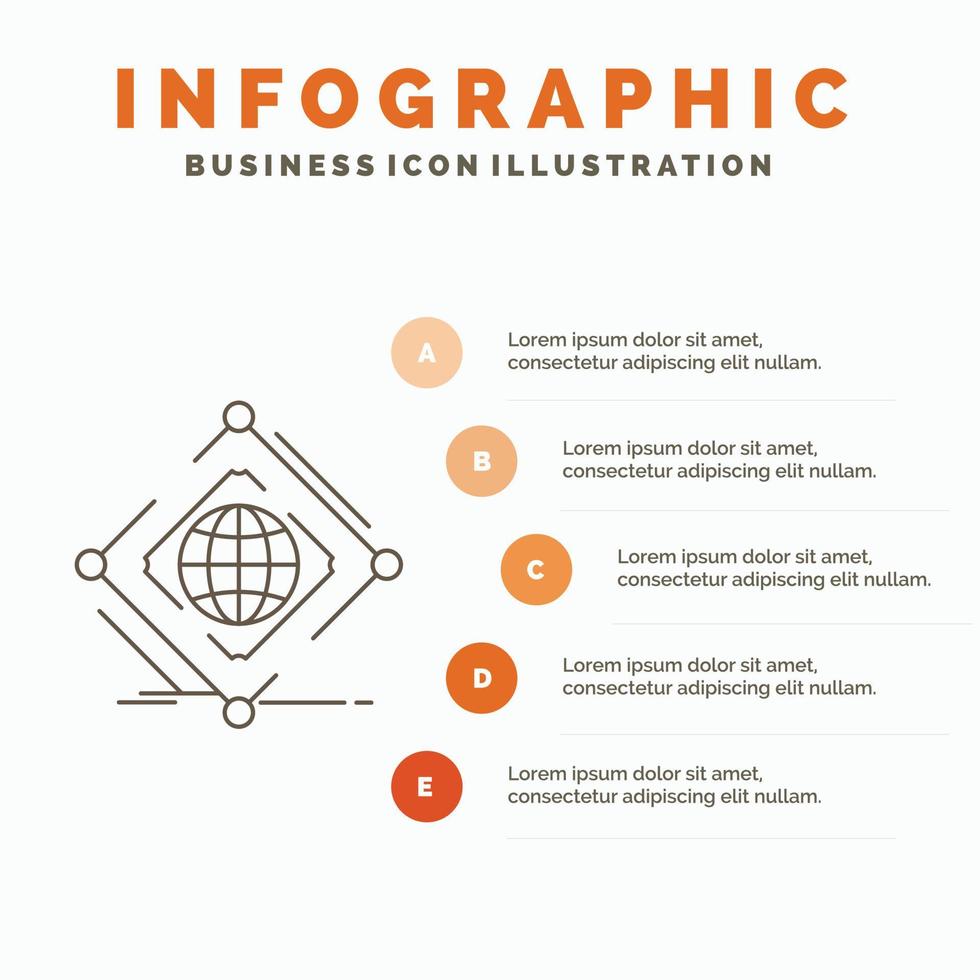 INFOGRAPHIC
BUSINESS ICON ILLUSTRATION

A
Lorem ipsum dolor sit amet, consectetur adipiscing elit nullam.

B
Lorem ipsum dolor sit amet, consectetur adipiscing elit nullam.

C
Lorem ipsum dolor sit amet, consectetur adipiscing elit nullam.

D
Lorem ipsum dolor sit amet, consectetur adipiscing elit nullam.

E
Lorem ipsum dolor sit amet, consectetur adipiscing elit nullam.