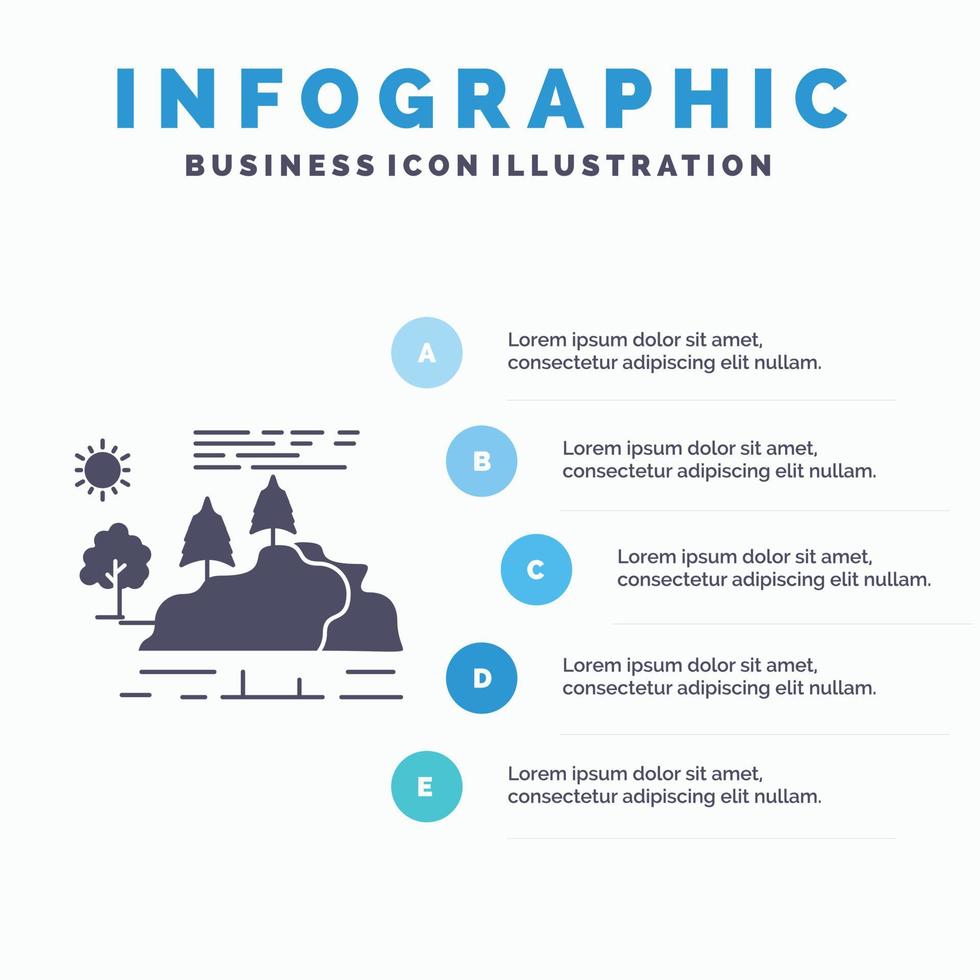 INFOGRAPHIC
BUSINESS ICON ILLUSTRATION

A
Lorem ipsum dolor sit amet, consectetur adipiscing elit nullam.

B
Lorem ipsum dolor sit amet, consectetur adipiscing elit nullam.

C
Lorem ipsum dolor sit amet, consectetur adipiscing elit nullam.

D
Lorem ipsum dolor sit amet, consectetur adipiscing elit nullam.

E
Lorem ipsum dolor sit amet, consectetur adipiscing elit nullam.