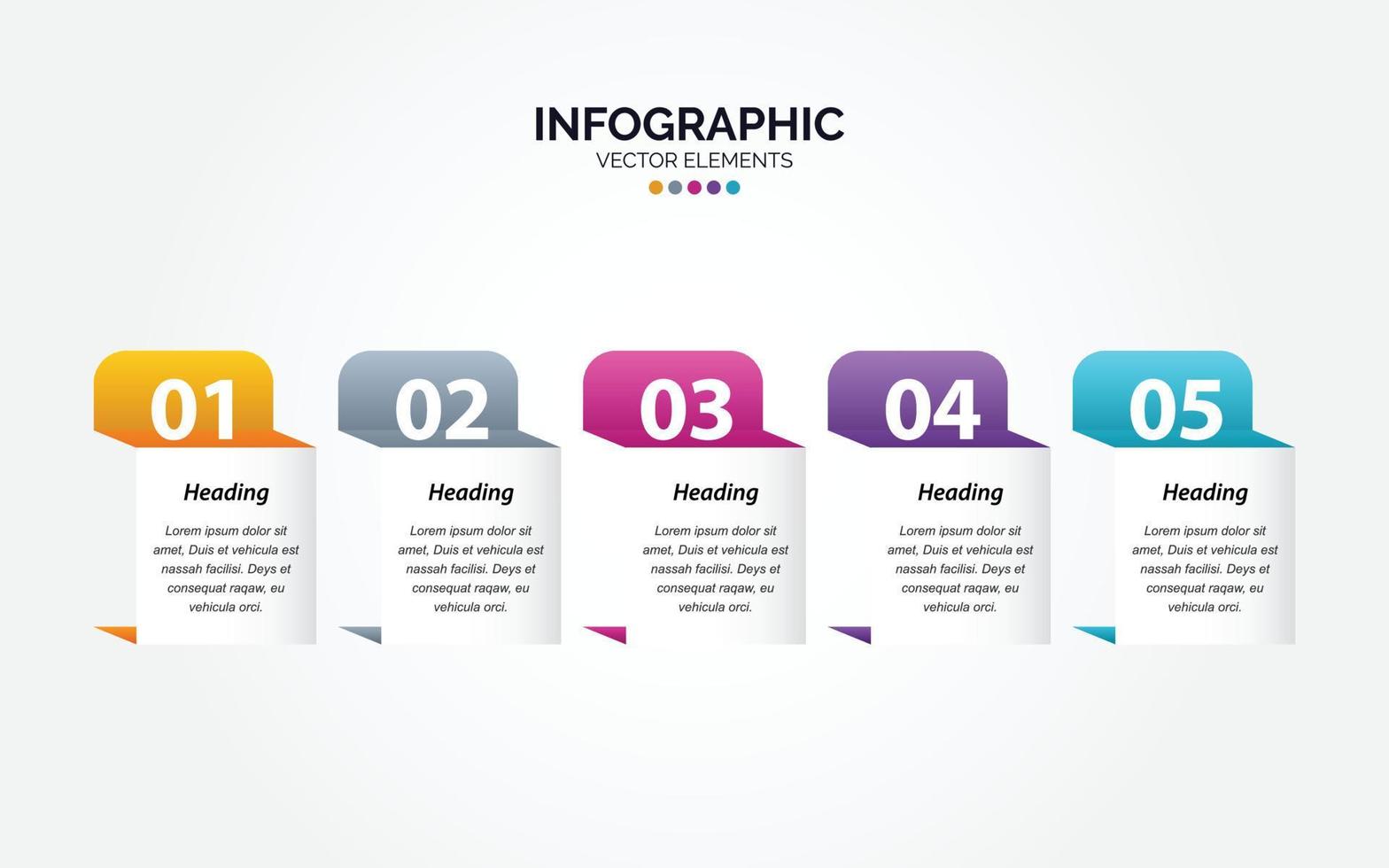 INFOGRAPHIC
VECTOR ELEMENTS

01
Heading
Lorem ipsum dolor sit amet, Duis et vehicula est nassah facilisi. Deys et consequat raqaw, eu vehicula orci.

02
Heading
Lorem ipsum dolor sit amet, Duis et vehicula est nassah facilisi. Deys et consequat raqaw, eu vehicula orci.

03
Heading
Lorem ipsum dolor sit amet, Duis et vehicula est nassah facilisi. Deys et consequat raqaw, eu vehicula orci.

04
Heading
Lorem ipsum dolor sit amet, Duis et vehicula est nassah facilisi. Deys et consequat raqaw, eu vehicula orci.

05
Heading
Lorem ipsum dolor sit amet, Duis et vehicula est nassah facilisi. Deys et consequat raqaw, eu vehicula orci.