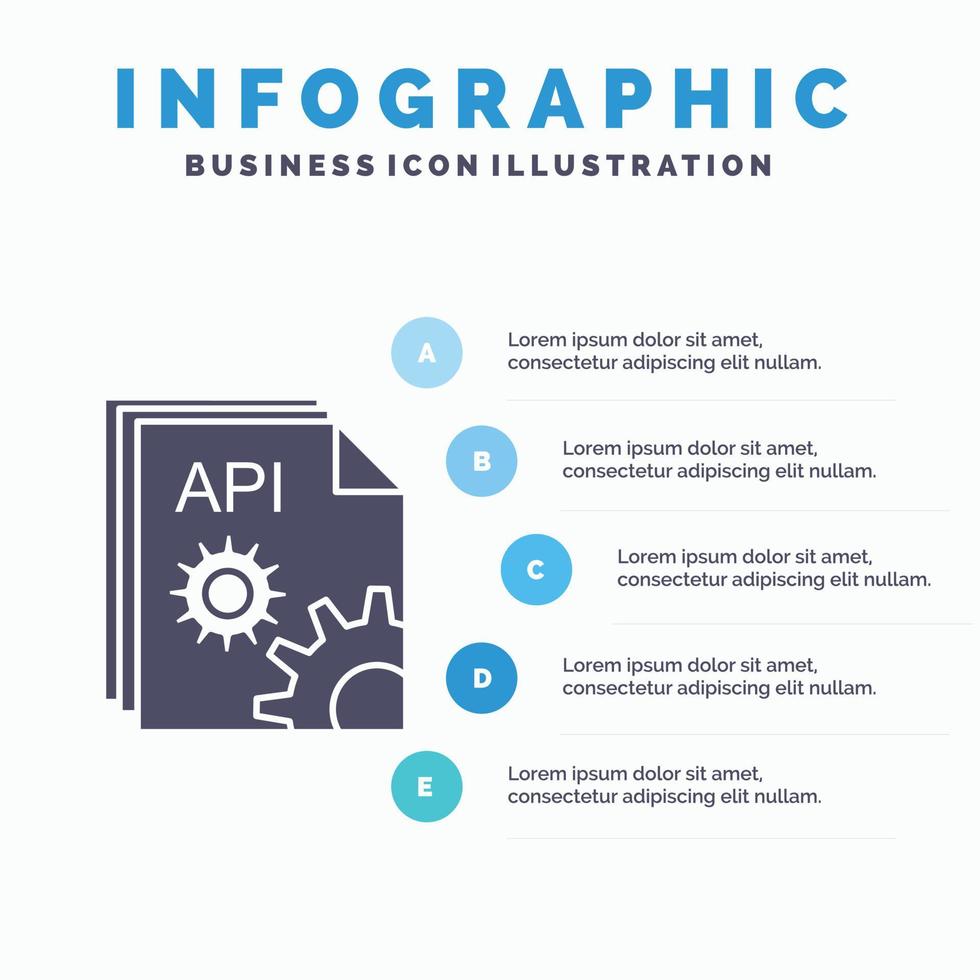 INFOGRAPHIC
BUSINESS ICON ILLUSTRATION

API

A
Lorem ipsum dolor sit amet, consectetur adipiscing elit nullam.

B
Lorem ipsum dolor sit amet, consectetur adipiscing elit nullam.

C
Lorem ipsum dolor sit amet, consectetur adipiscing elit nullam.

D
Lorem ipsum dolor sit amet, consectetur adipiscing elit nullam.

E
Lorem ipsum dolor sit amet, consectetur adipiscing elit nullam.