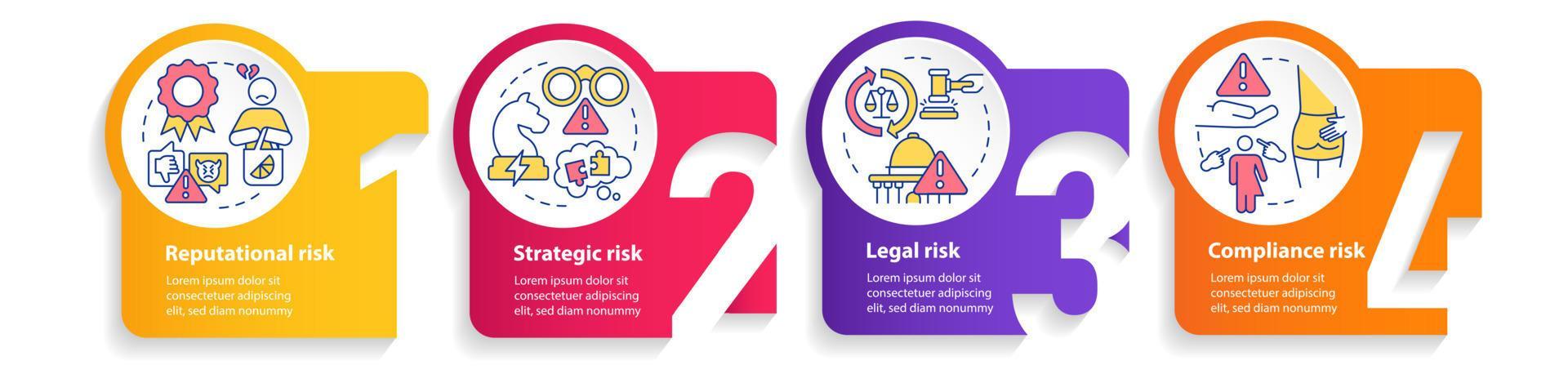 1

Reputational risk

Lorem ipsum dolor sit consectetuer adipiscing elit, sed diam nonummy

2

Strategic risk

Lorem ipsum dolor sit consectetuer adipiscing elit, sed diam nonummy

3

Legal risk

Lorem ipsum dolor sit consectetuer adipiscing elit, sed diam nonummy

4

Compliance risk

Lorem ipsum dolor sit consectetuer adipiscing elit, sed diam nonummy